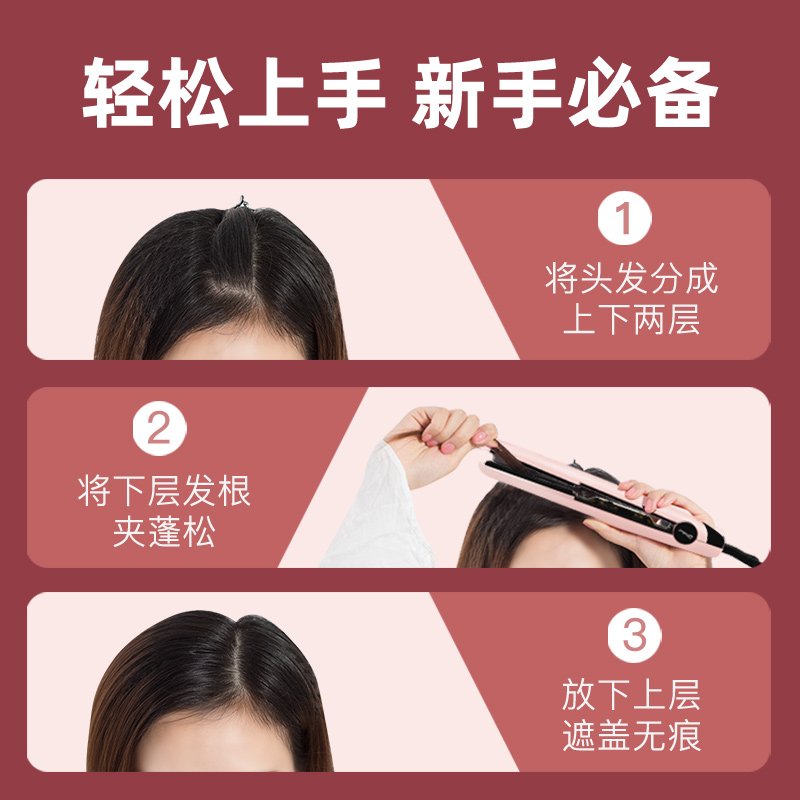 轻松上手 新手必备

1
将头发分成上下两层

2
将下层发根夹蓬松

3
放下上层遮盖无痕