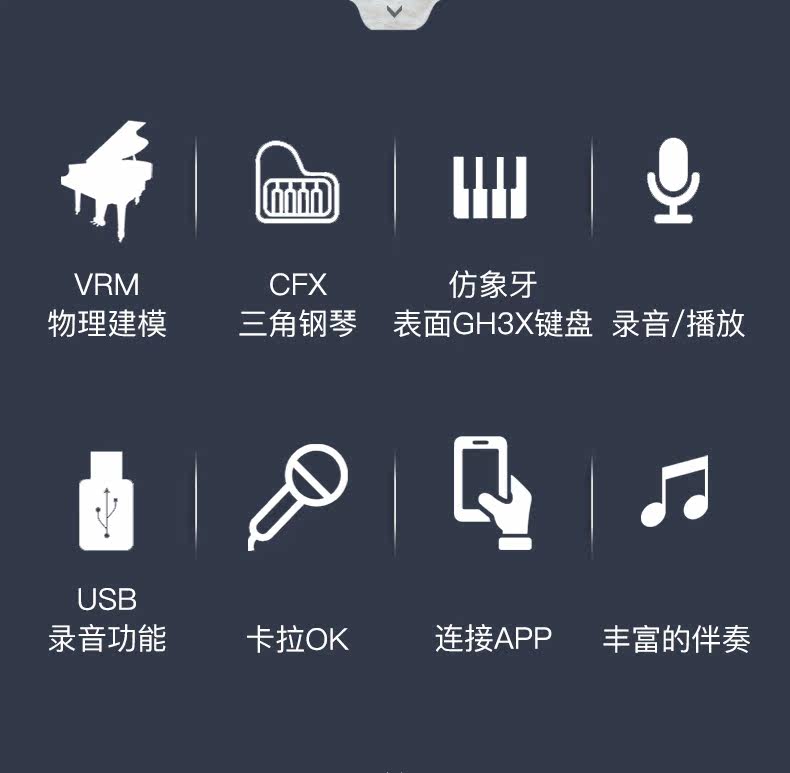 VRM
物理建模

CFX
三角钢琴

仿象牙
表面GH3X键盘

录音/播放

USB
录音功能

卡拉OK

连接APP

丰富的伴奏