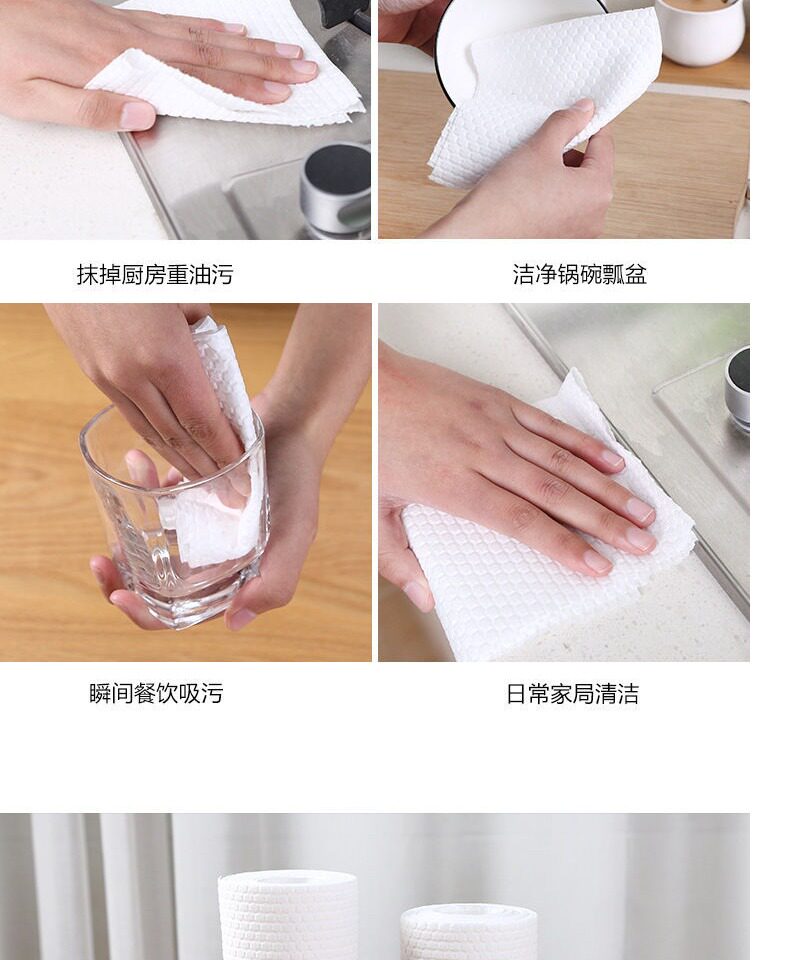 抹掉厨房重油污

洁净锅碗瓢盆

瞬间餐饮吸污

日常家局清洁