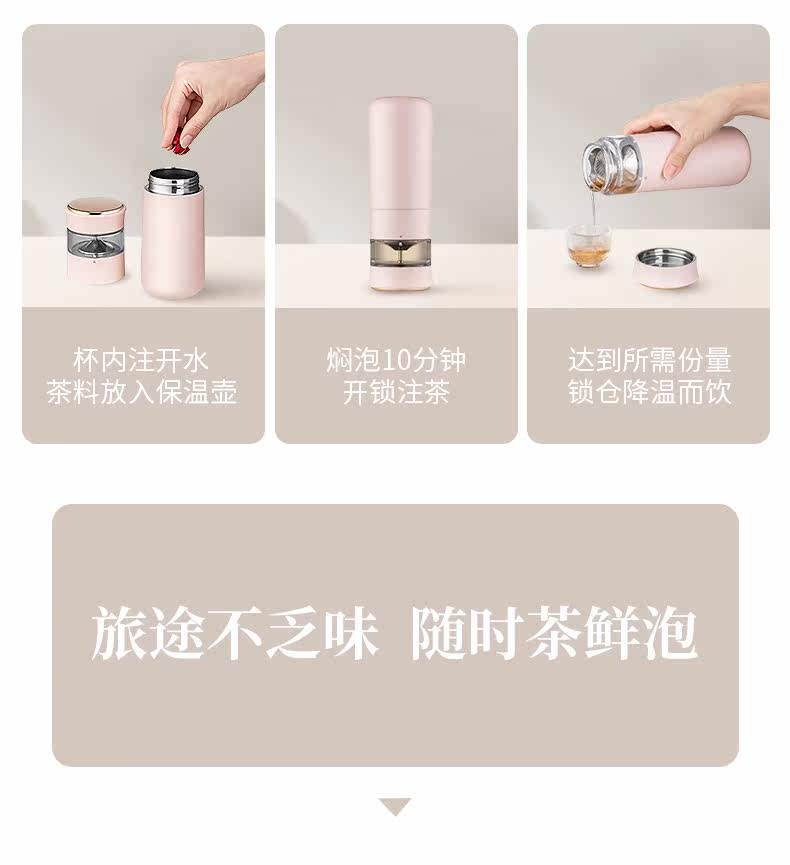 杯内注开水
茶料放入保温壶

焖泡10分钟
开锁注茶

达到所需份量
锁仓降温而饮

旅途不乏味 随时茶鲜泡