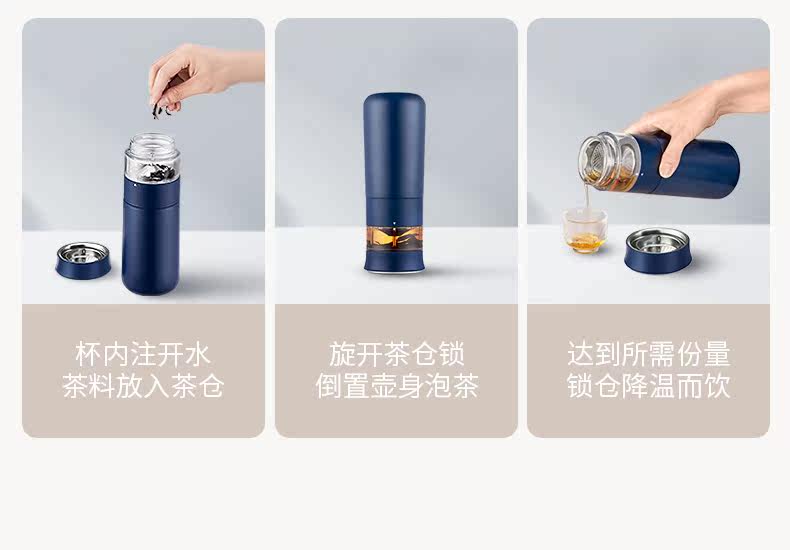 杯内注开水
茶料放入茶仓

旋开茶仓锁
倒置壶身泡茶

达到所需份量
锁仓降温而饮