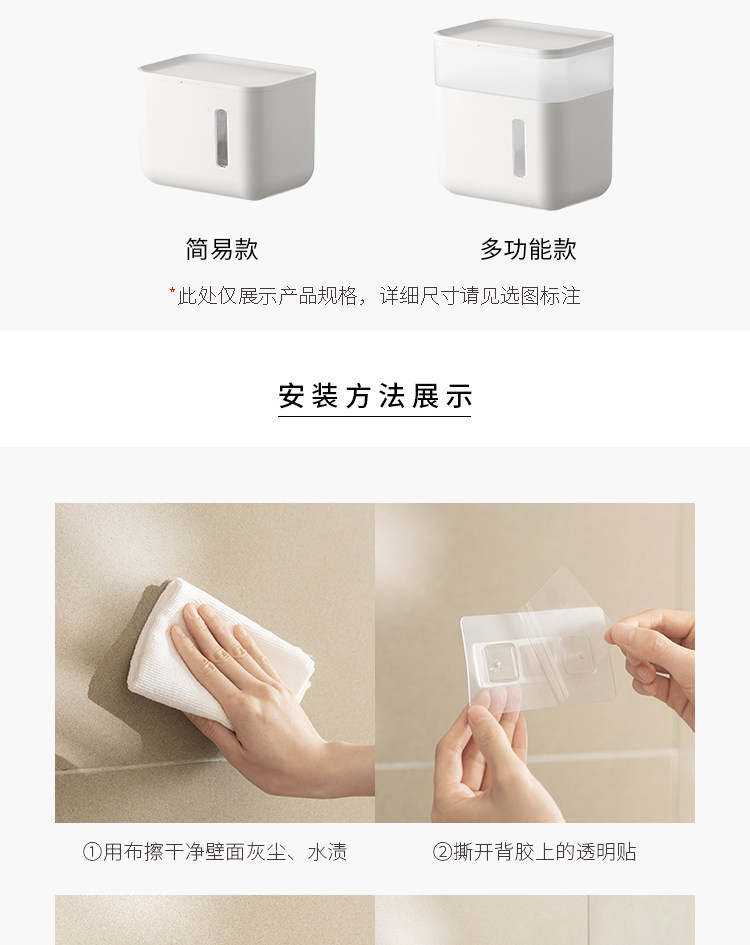 简易款

多功能款

*此处仅展示产品规格，详细尺寸请见选图标注

安装方法展示

①用布擦干净壁面灰尘、水渍

②撕开背胶上的透明贴