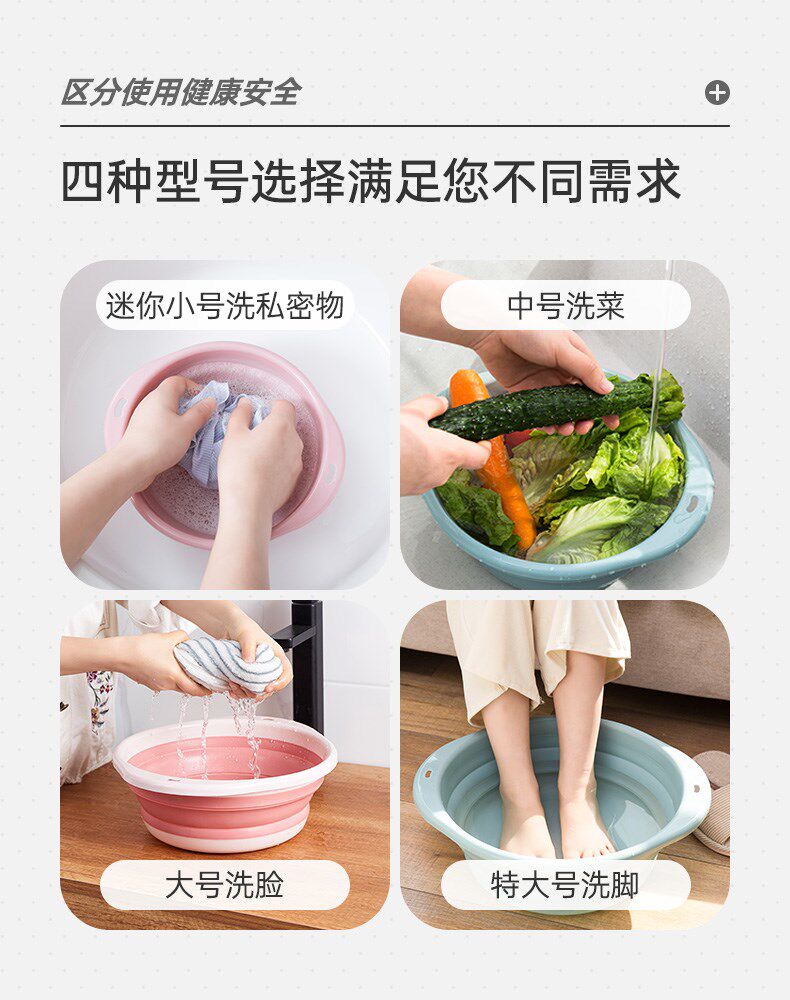 区分使用健康安全

四种型号选择满足您不同需求

迷你小号洗私密物

中号洗菜

大号洗脸

特大号洗脚