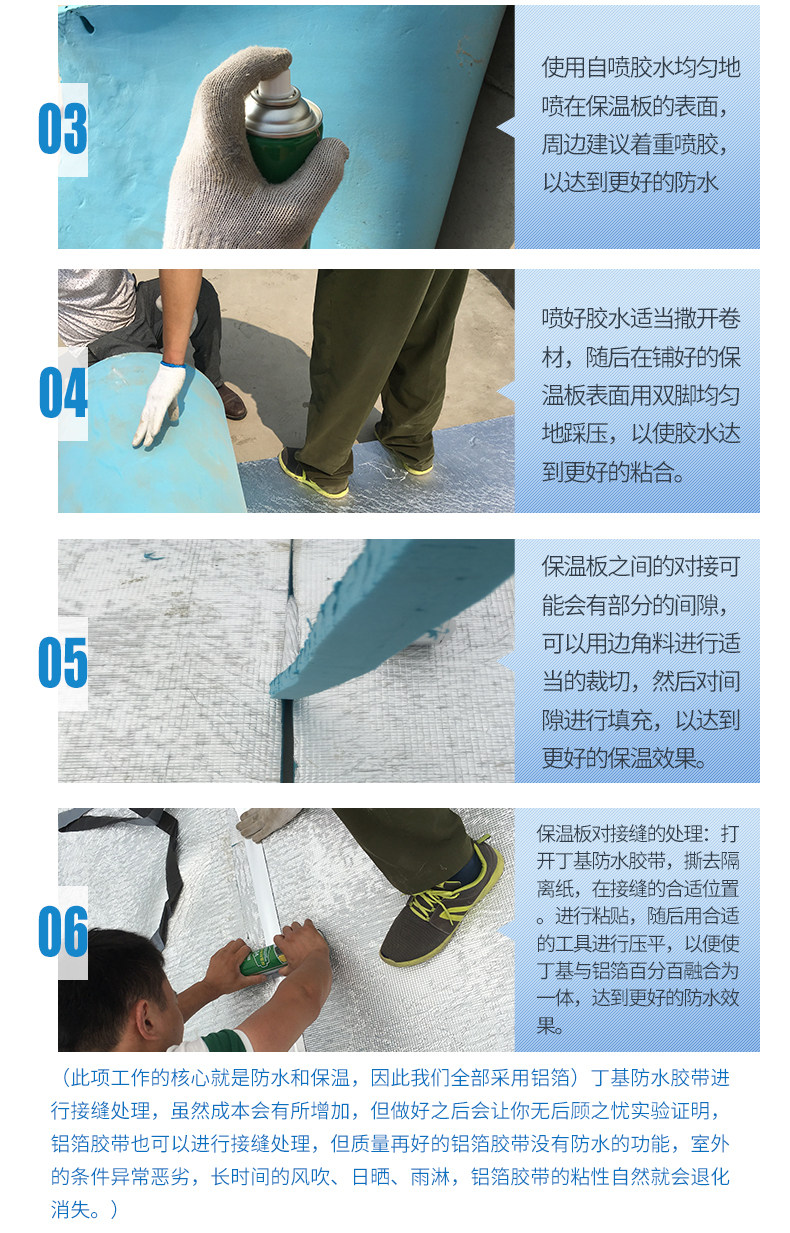 03

使用自喷胶水均匀地喷在保温板的表面，周边建议着重喷胶，以达到更好的防水

04

喷好胶水适当撒开卷材，随后在铺好的保温板表面用双脚均匀地踩压，以使胶水达到更好的粘合。

05

保温板之间的对接可能会有部分的间隙，可以用边角料进行适当的裁切，然后对间隙进行填充，以达到更好的保温效果。

06

保温板对接缝的处理：打开丁基防水胶带，撕去隔离纸，在接缝的合适位置。进行粘贴，随后用合适的工具进行压平，以便使丁基与铝箔百分百融合为一体，达到更好的防水效果。

（此项工作的核心就是防水和保温，因此我们全部采用铝箔）丁基防水胶带进行接缝处理，虽然成本会有所增加，但做好之后会让你无后顾之忧实验证明，铝箔胶带也可以进行接缝处理，但质量再好的铝箔胶带没有防水的功能，室外的条件异常恶劣，长时间的风吹、日晒、雨淋，铝箔胶带的粘性自然就会退化消失。）