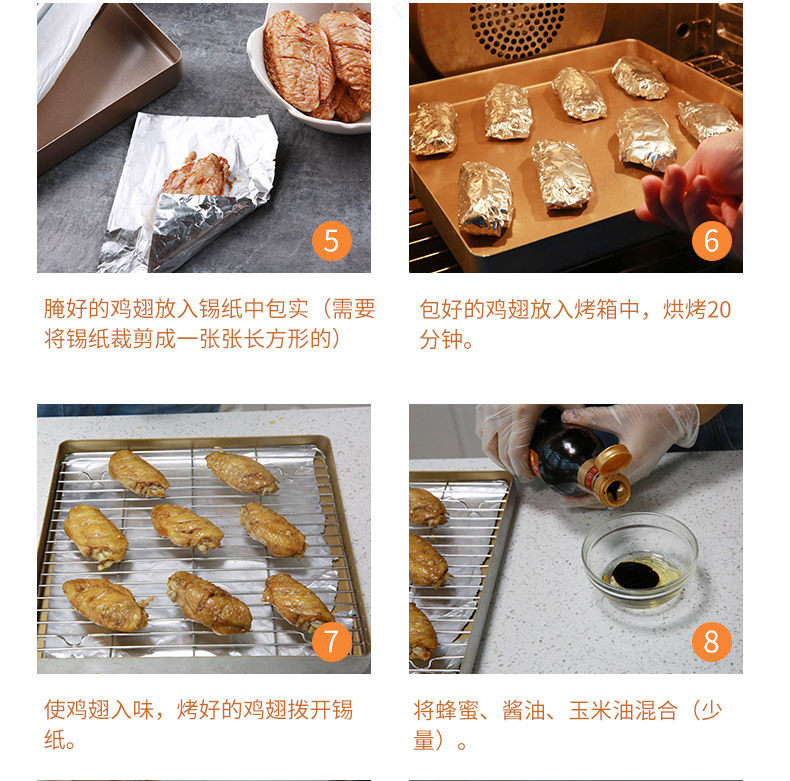 5

腌好的鸡翅放入锡纸中包实（需要将锡纸裁剪成一张张长方形的）

6

包好的鸡翅放入烤箱中，烘烤20分钟。

7

使鸡翅入味，烤好的鸡翅拨开锡纸。

8

将蜂蜜、酱油、玉米油混合（少量）。