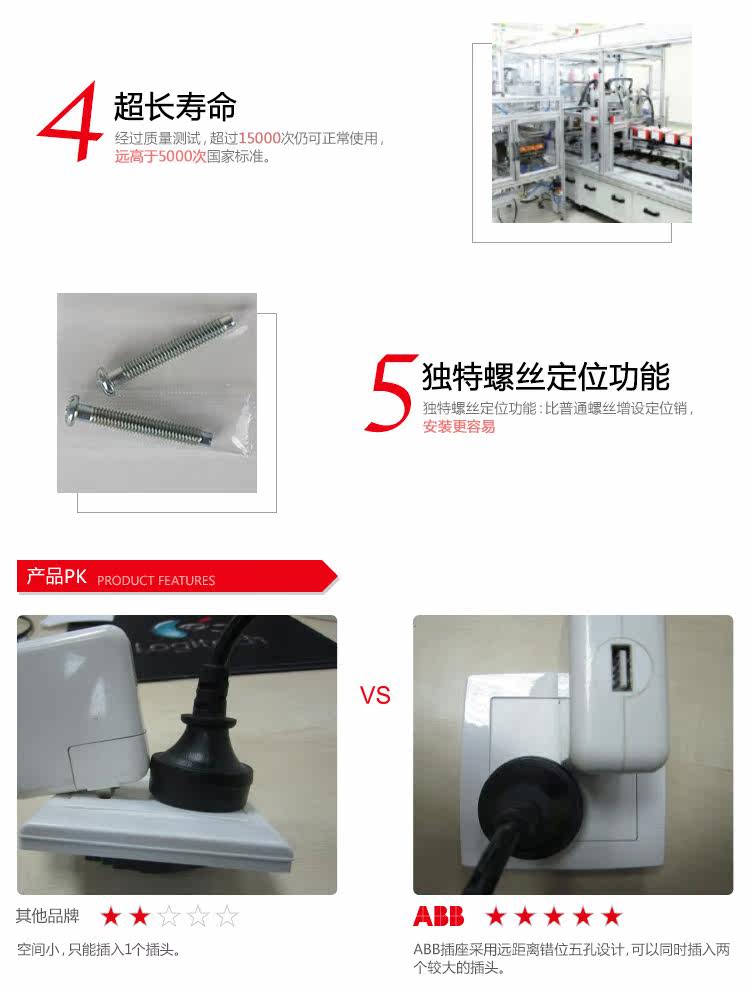 4 超长寿命

经过质量测试，超过15000次仍可正常使用，远高于5000次国家标准。

5 独特螺丝定位功能

独特螺丝定位功能：比普通螺丝增设定位销，安装更容易

产品PK PRODUCT FEATURES

VS

其他品牌 ★★☆☆☆

空间小，只能插入1个插头。

ABB ★★★★★

ABB插座采用远距离错位五孔设计，可以同时插入两个较大的插头。