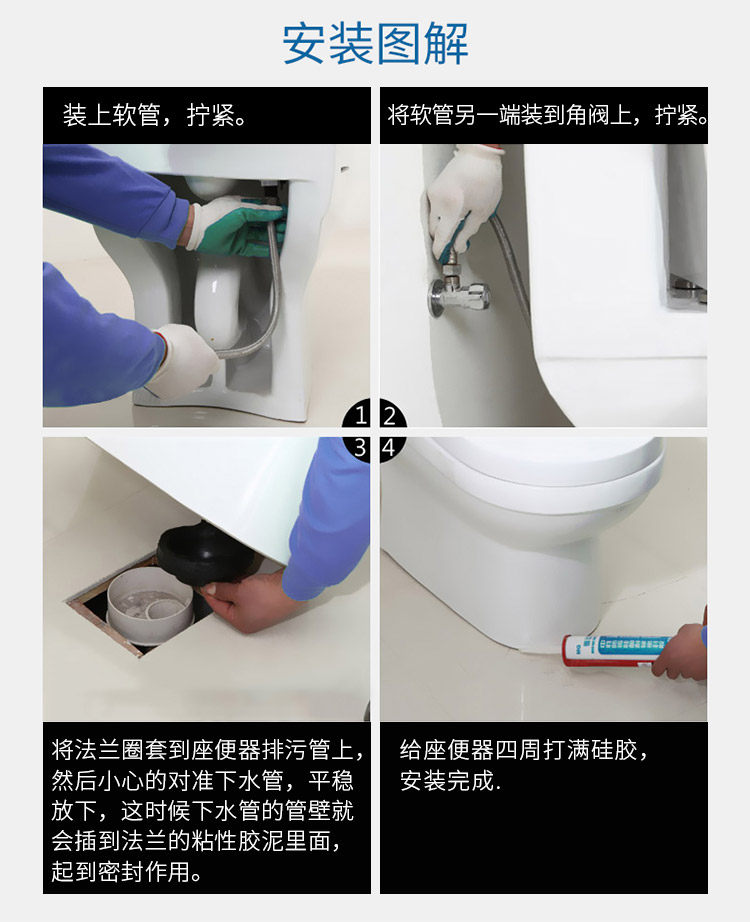 安装图解

装上软管，拧紧。

将软管另一端装到角阀上，拧紧。

1 2
3 4

将法兰圈套到座便器排污管上，然后小心的对准下水管，平稳放下，这时候下水管的管壁就会插到法兰的粘性胶泥里面，起到密封作用。

给座便器四周打满硅胶，安装完成.