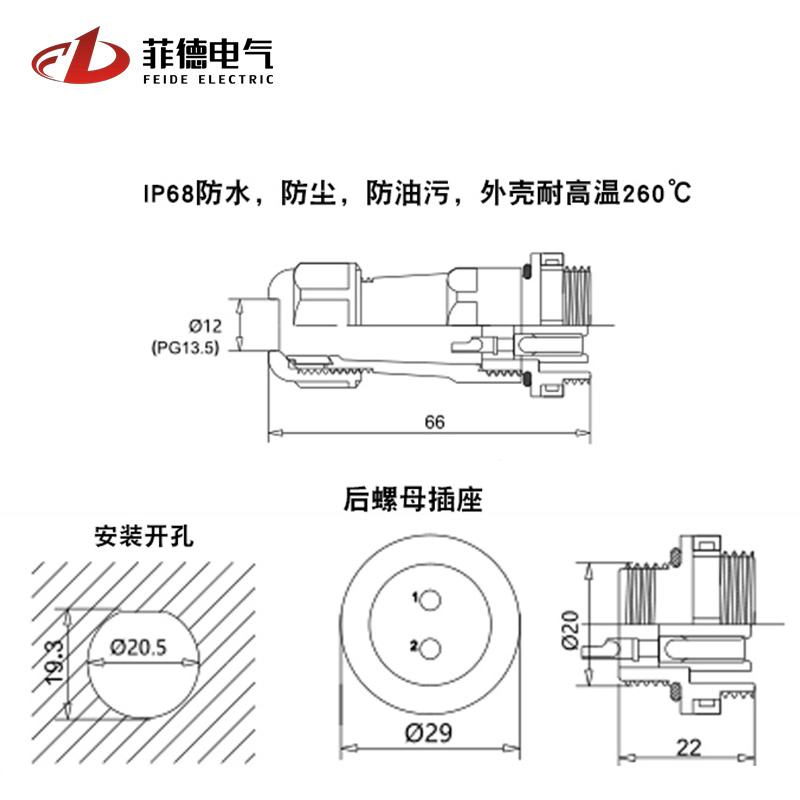 菲德电气
FEIDE ELECTRIC

IP68防水，防尘，防油污，外壳耐高温260℃

Ø12
(PG13.5)

66

后螺母插座

安装开孔

19.3

Ø20.5

1

2

Ø29

Ø20

22