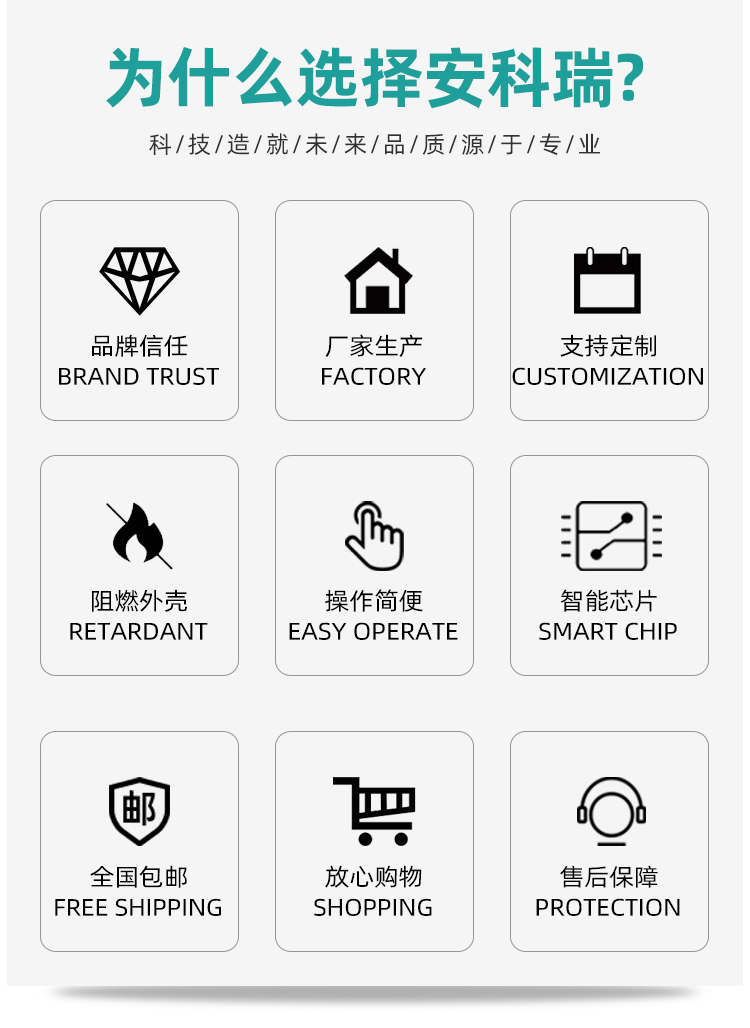 为什么选择安科瑞?

科/技/造/就/未/来/品/质/源/于/专/业

品牌信任
BRAND TRUST

厂家生产
FACTORY

支持定制
CUSTOMIZATION

阻燃外壳
RETARDANT

操作简便
EASY OPERATE

智能芯片
SMART CHIP

邮

全国包邮
FREE SHIPPING

放心购物
SHOPPING

售后保障
PROTECTION