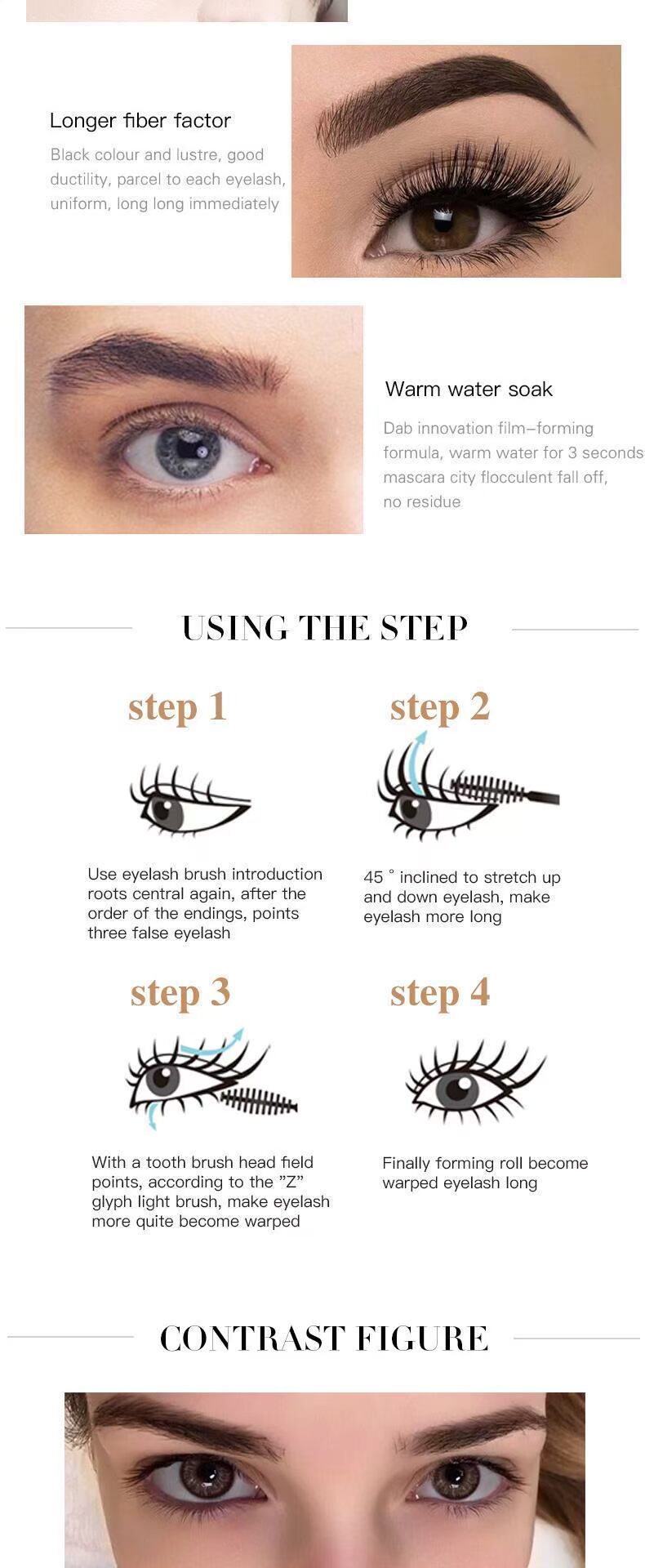 Longer fiber factor

Black colour and lustre, good ductility, parcel to each eyelash, uniform, long long immediately

Warm water soak

Dab innovation film–forming formula, warm water for 3 seconds mascara city flocculent fall off, no residue

USING THE STEP

step 1

Use eyelash brush introduction roots central again, after the order of the endings, points three false eyelash

step 2

45 ° inclined to stretch up and down eyelash, make eyelash more long

step 3

With a tooth brush head field points, according to the "Z" glyph light brush, make eyelash more quite become warped

step 4

Finally forming roll become warped eyelash long

CONTRAST FIGURE