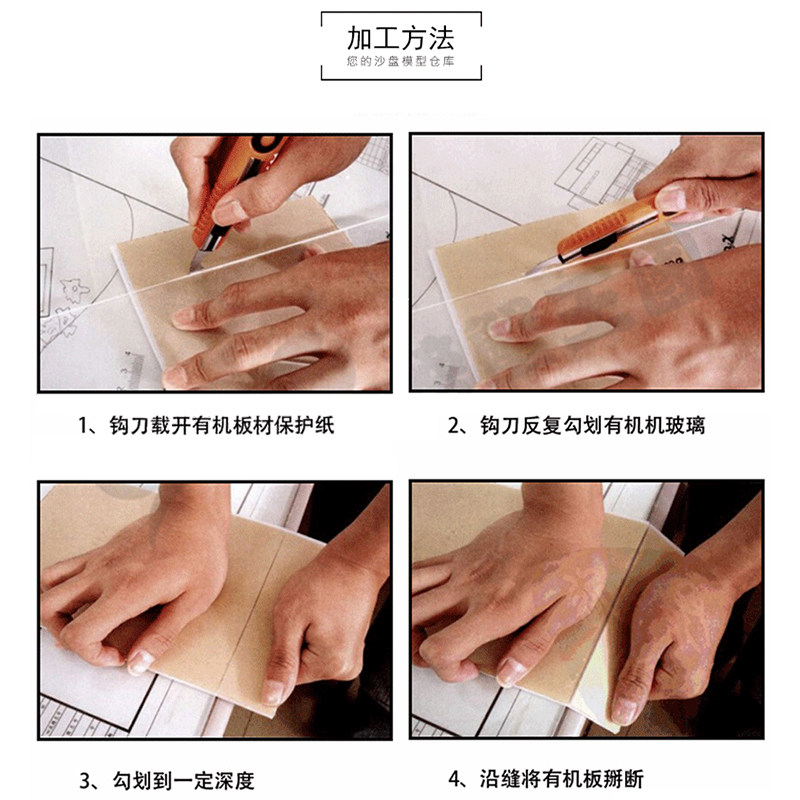 加工方法
您的沙盘模型仓库

1、钩刀载开有机板材保护纸

2、钩刀反复勾划有机机玻璃

3、勾划到一定深度

4、沿缝将有机板掰断