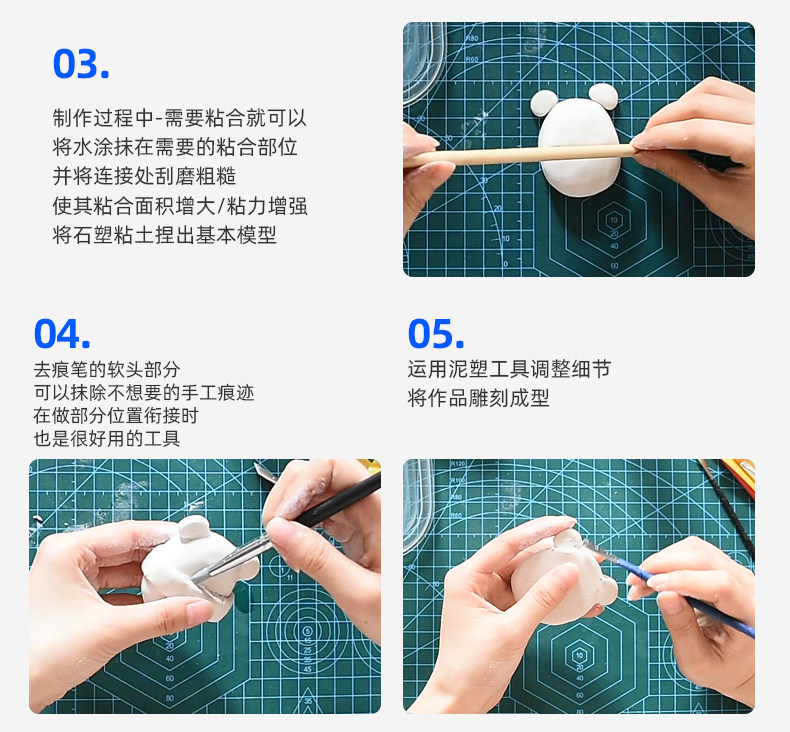 03.

制作过程中-需要粘合就可以
将水涂抹在需要的粘合部位
并将连接处刮磨粗糙
使其粘合面积增大/粘力增强
将石塑粘土捏出基本模型

04.

去痕笔的软头部分
可以抹除不想要的手工痕迹
在做部分位置衔接时
也是很好用的工具

05.

运用泥塑工具调整细节
将作品雕刻成型