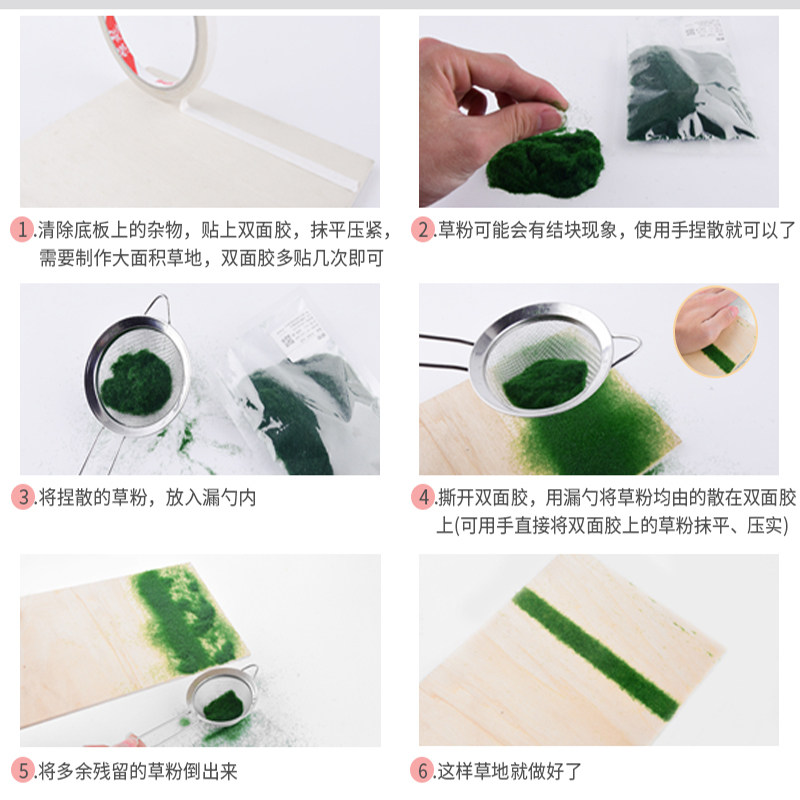 1.清除底板上的杂物，贴上双面胶，抹平压紧，需要制作大面积草地，双面胶多贴几次即可

2.草粉可能会有结块现象，使用手捏散就可以了

3.将捏散的草粉，放入漏勺内

4.撕开双面胶，用漏勺将草粉均由的散在双面胶上(可用手直接将双面胶上的草粉抹平、压实)

5.将多余残留的草粉倒出来

6.这样草地就做好了