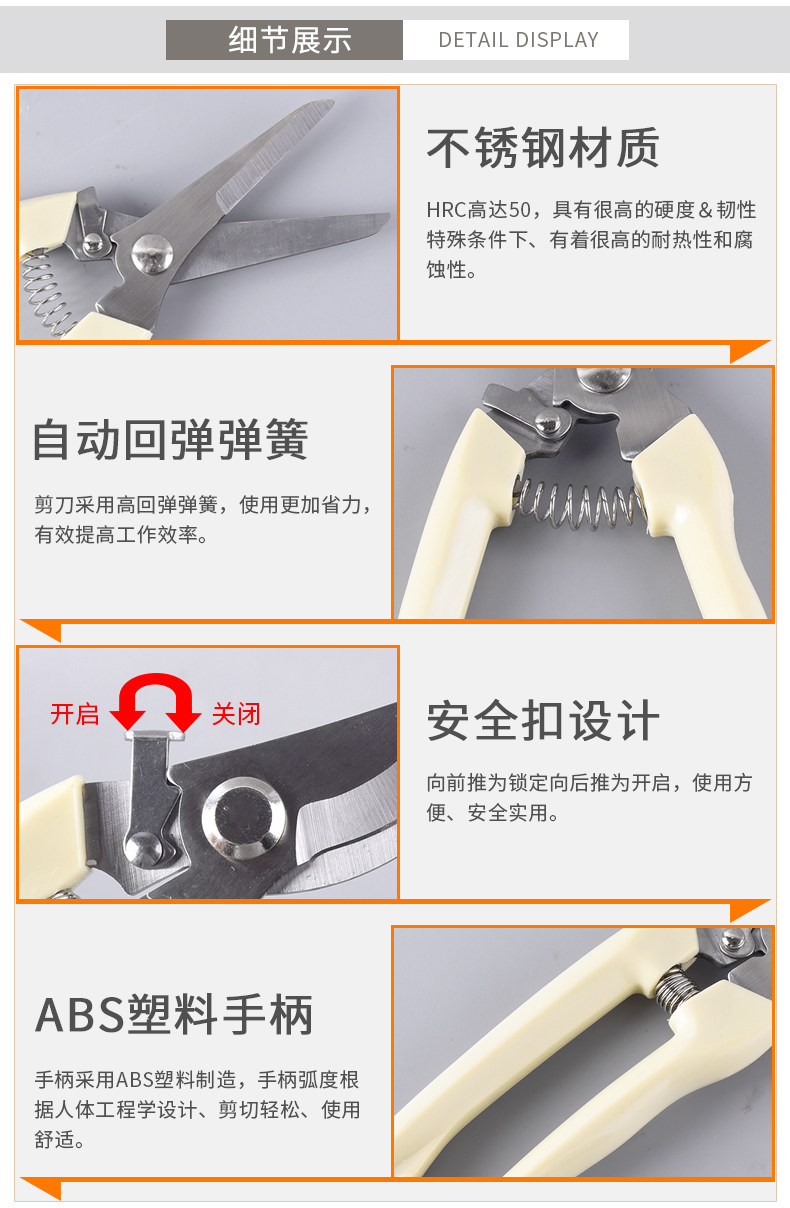 细节展示 DETAIL DISPLAY

不锈钢材质

HRC高达50，具有很高的硬度＆韧性特殊条件下、有着很高的耐热性和腐蚀性。

自动回弹弹簧

剪刀采用高回弹弹簧，使用更加省力，有效提高工作效率。

开启 关闭

安全扣设计

向前推为锁定向后推为开启，使用方便、安全实用。

ABS塑料手柄

手柄采用ABS塑料制造，手柄弧度根据人体工程学设计、剪切轻松、使用舒适。