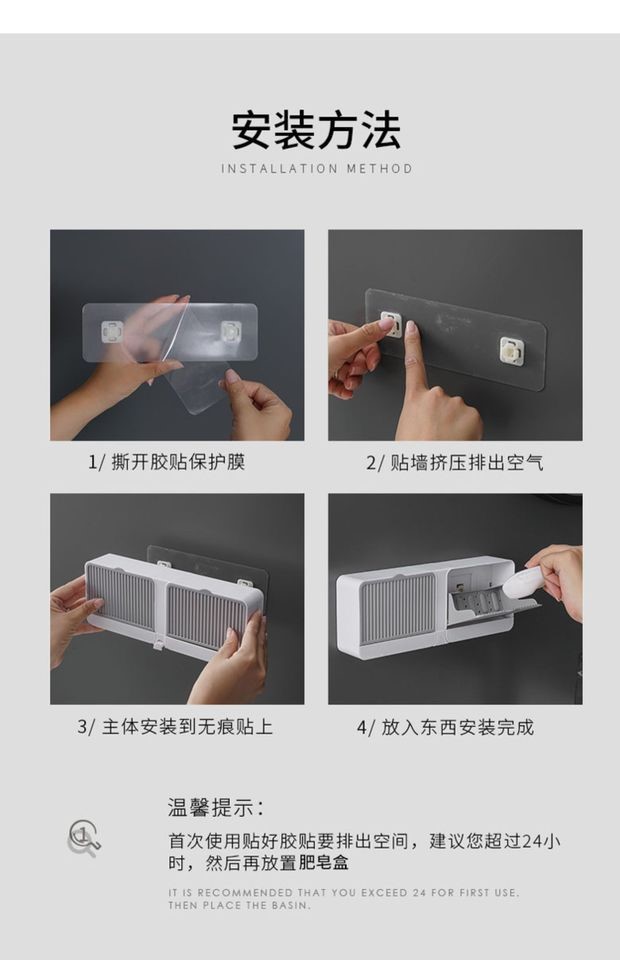 安装方法

INSTALLATION METHOD

1/ 撕开胶贴保护膜

2/ 贴墙挤压排出空气

3/ 主体安装到无痕贴上

4/ 放入东西安装完成

温馨提示：

首次使用贴好胶贴要排出空间，建议您超过24小时，然后再放置肥皂盒

IT IS RECOMMENDED THAT YOU EXCEED 24 FOR FIRST USE. THEN PLACE THE BASIN.