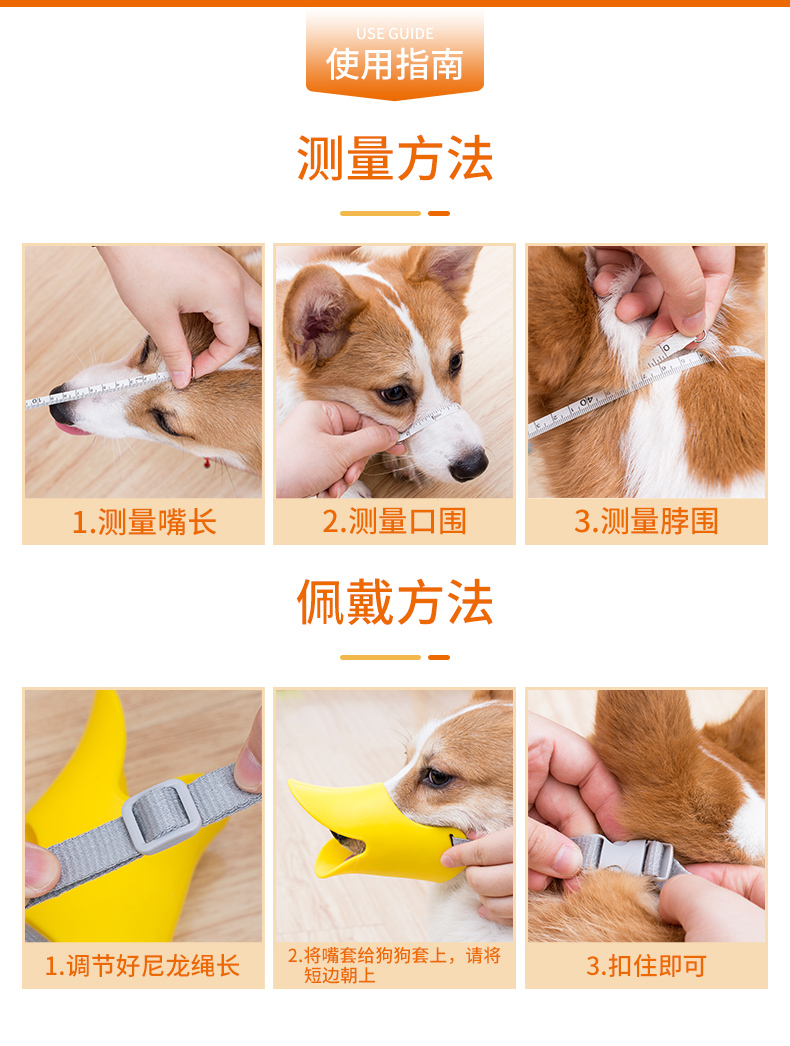 USE GUIDE
使用指南

测量方法

1.测量嘴长

2.测量口围

3.测量脖围

佩戴方法

1.调节好尼龙绳长

2.将嘴套给狗狗套上，请将短边朝上

3.扣住即可