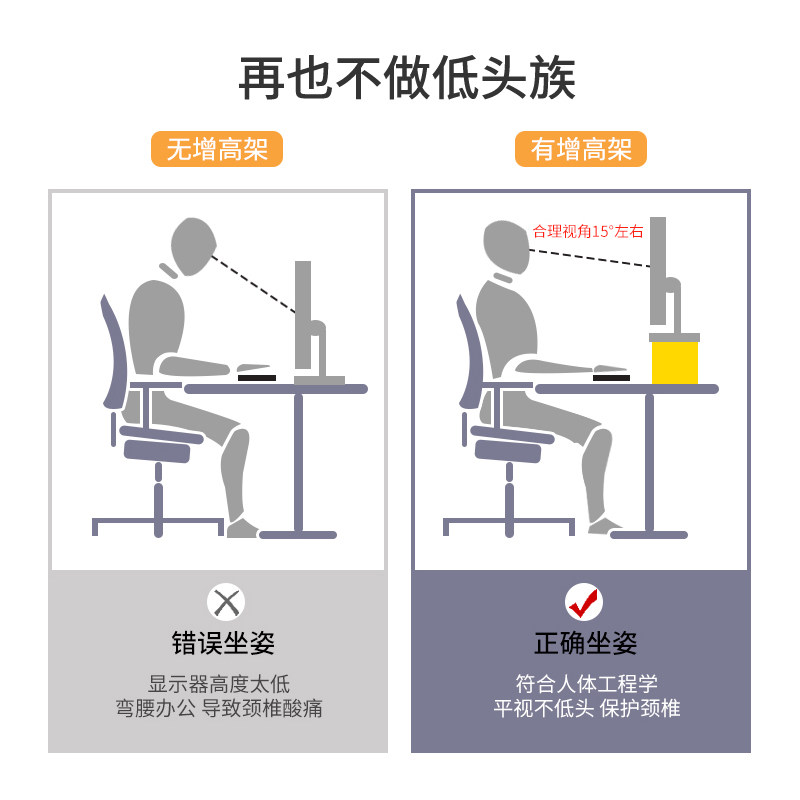 再也不做低头族

无增高架

错误坐姿

显示器高度太低
弯腰办公 导致颈椎酸痛

有增高架

合理视角15°左右

正确坐姿

符合人体工程学
平视不低头 保护颈椎