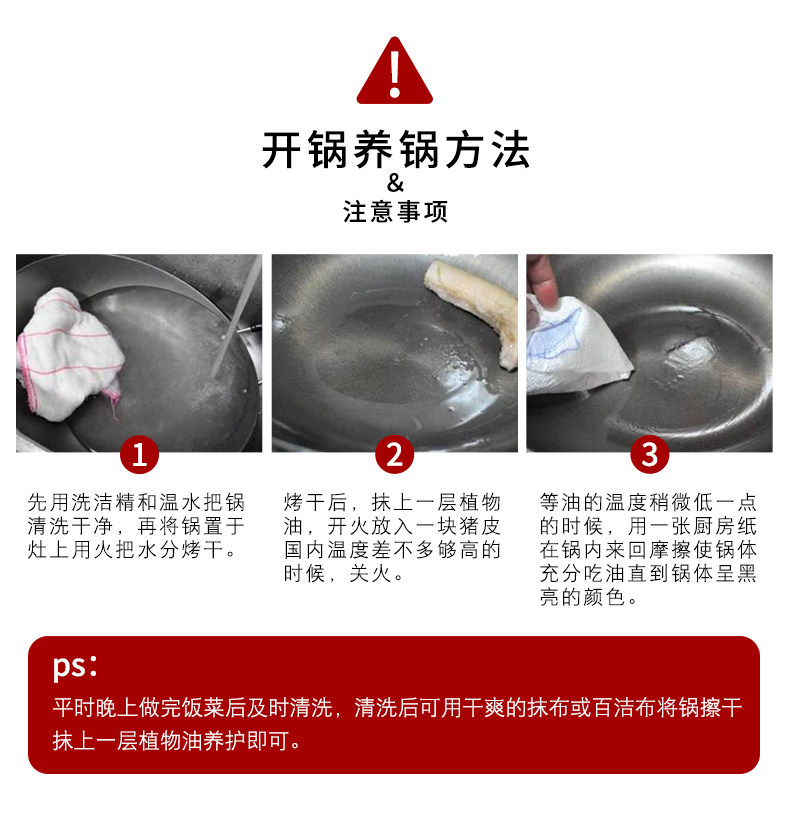 !

开锅养锅方法
&
注意事项

1

先用洗洁精和温水把锅清洗干净，再将锅置于灶上用火把水分烤干。

2

烤干后，抹上一层植物油，开火放入一块猪皮国内温度差不多够高的时候，关火。

3

等油的温度稍微低一点的时候，用一张厨房纸在锅内来回摩擦使锅体充分吃油直到锅体呈黑亮的颜色。

ps:
平时晚上做完饭菜后及时清洗，清洗后可用干爽的抹布或百洁布将锅擦干抹上一层植物油养护即可。