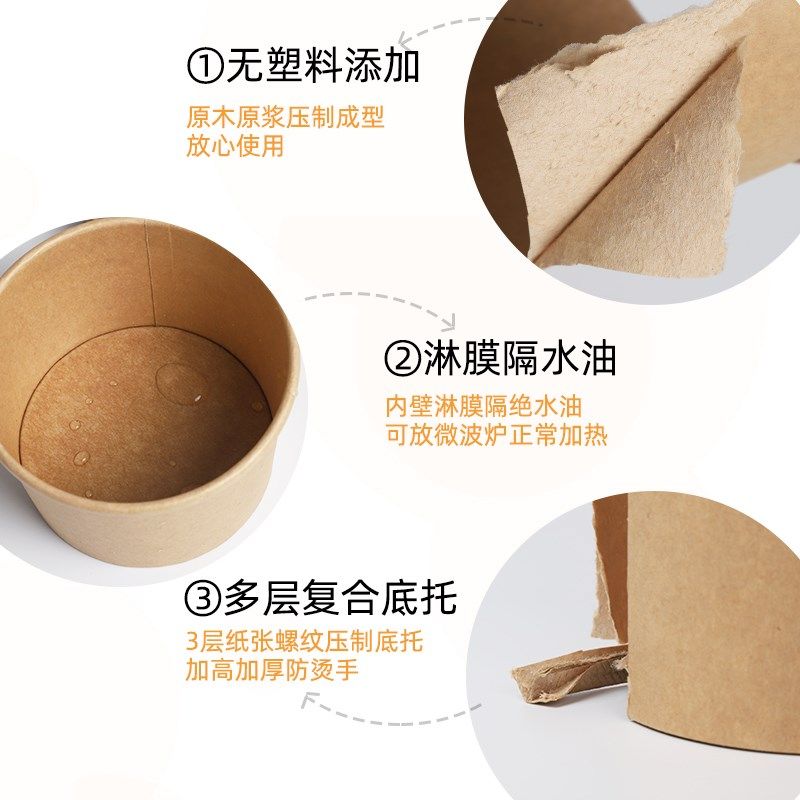 ①无塑料添加
原木原浆压制成型
放心使用

②淋膜隔水油
内壁淋膜隔绝水油
可放微波炉正常加热

③多层复合底托
3层纸张螺纹压制底托
加高加厚防烫手