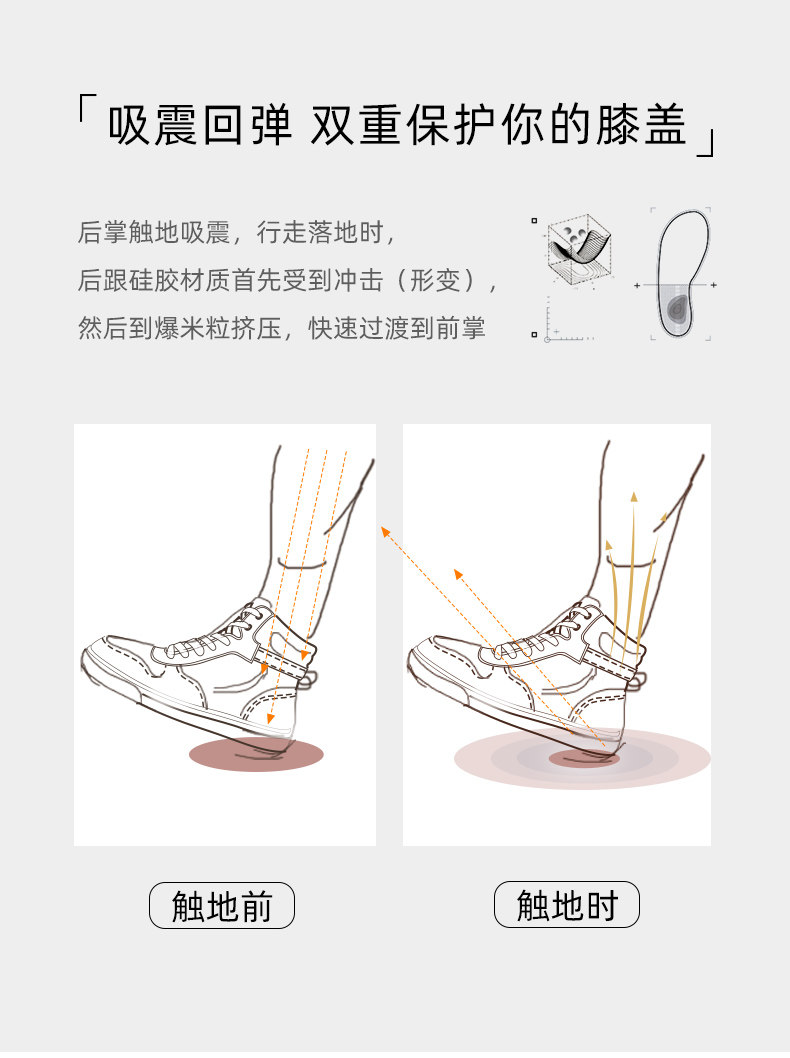 「吸震回弹 双重保护你的膝盖」

后掌触地吸震，行走落地时，
后跟硅胶材质首先受到冲击（形变），
然后到爆米粒挤压，快速过渡到前掌

触地前

触地时