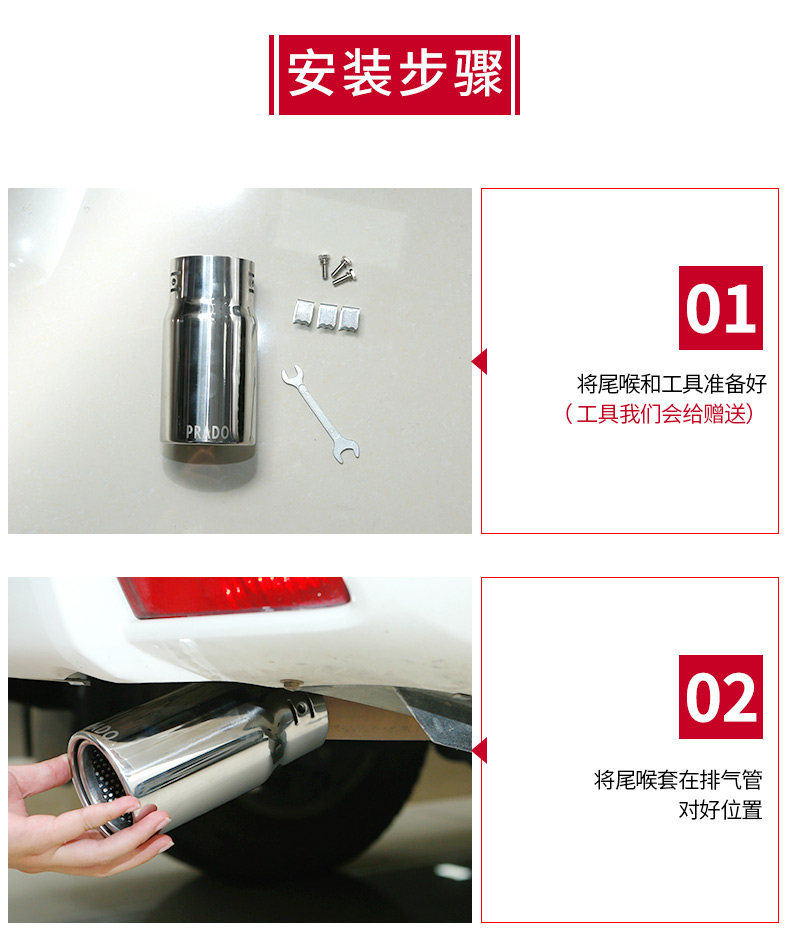 安装步骤

PRADO

01

将尾喉和工具准备好
（工具我们会给赠送）

02

将尾喉套在排气管
对好位置