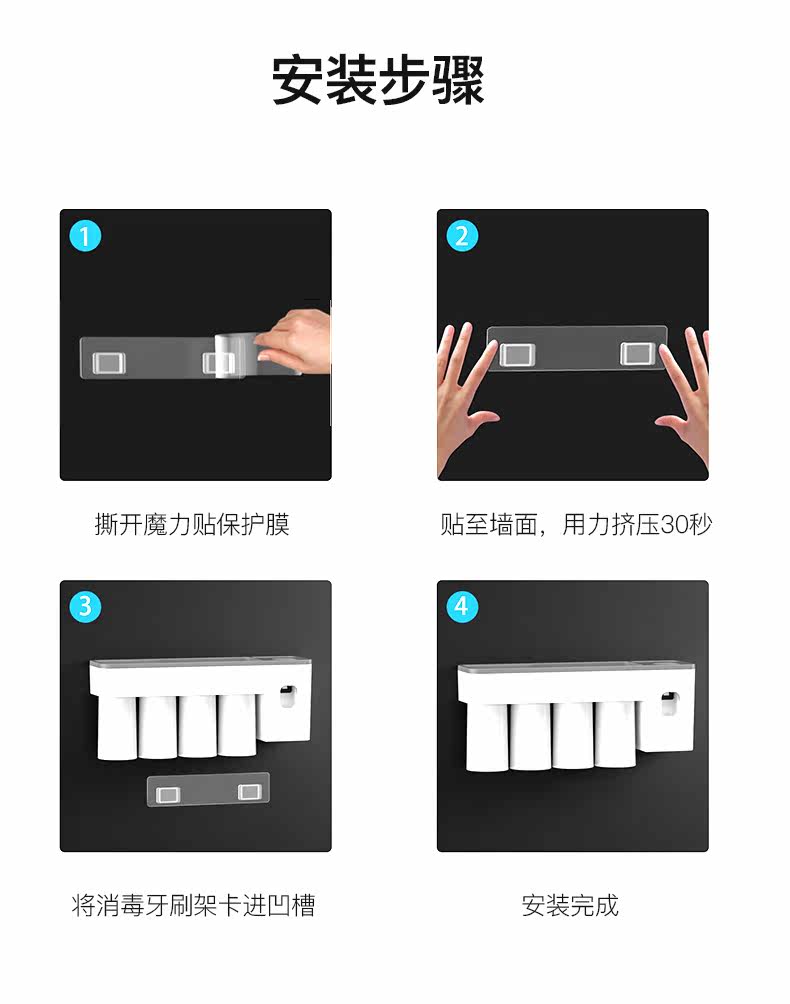 安装步骤

1

撕开魔力贴保护膜

2

贴至墙面，用力挤压30秒

3

将消毒牙刷架卡进凹槽

4

安装完成