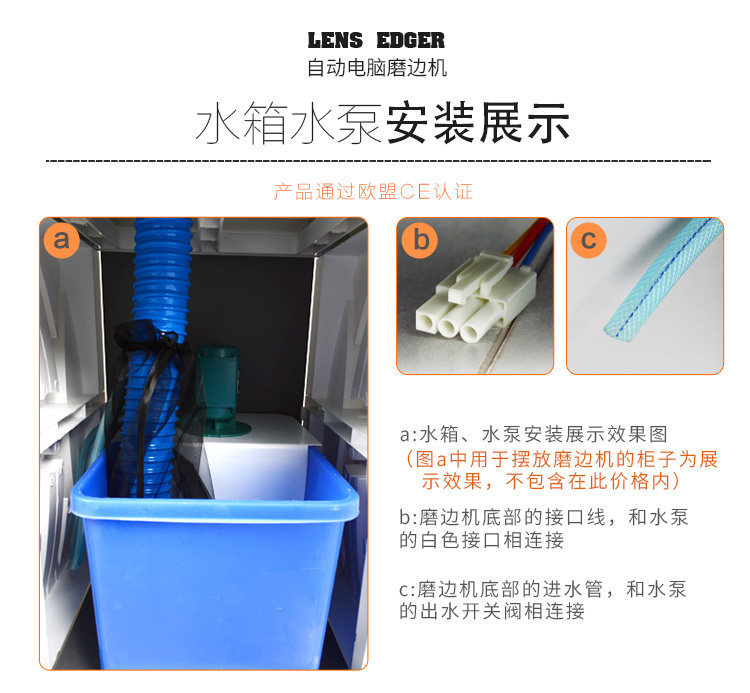 LENS EDGER
自动电脑磨边机

水箱水泵安装展示

产品通过欧盟CE认证

a

b

c

a:水箱、水泵安装展示效果图
（图a中用于摆放磨边机的柜子为展示效果，不包含在此价格内）

b:磨边机底部的接口线，和水泵的白色接口相连接

c:磨边机底部的进水管，和水泵的出水开关阀相连接