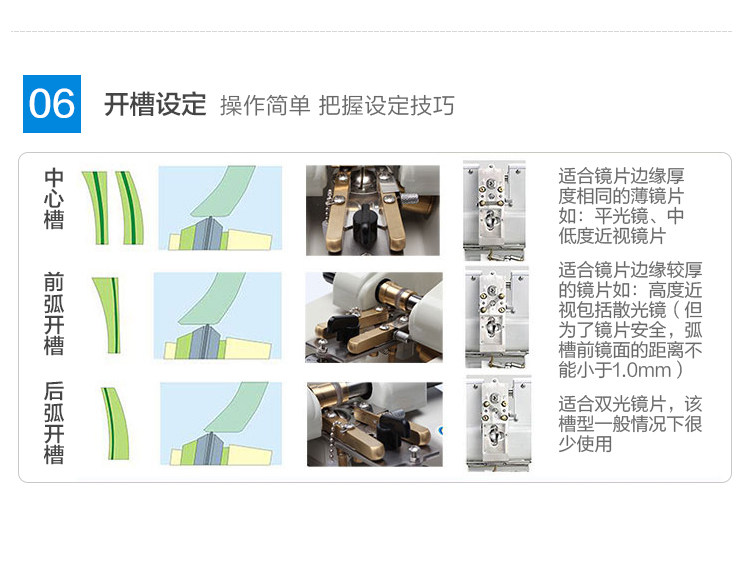 06 开槽设定 操作简单 把握设定技巧

中心槽

适合镜片边缘厚度相同的薄镜片如：平光镜、中低度近视镜片

前弧开槽

适合镜片边缘较厚的镜片如：高度近视包括散光镜（但为了镜片安全，弧槽前镜面的距离不能小于1.0mm）

后弧开槽

适合双光镜片，该槽型一般情况下很少使用