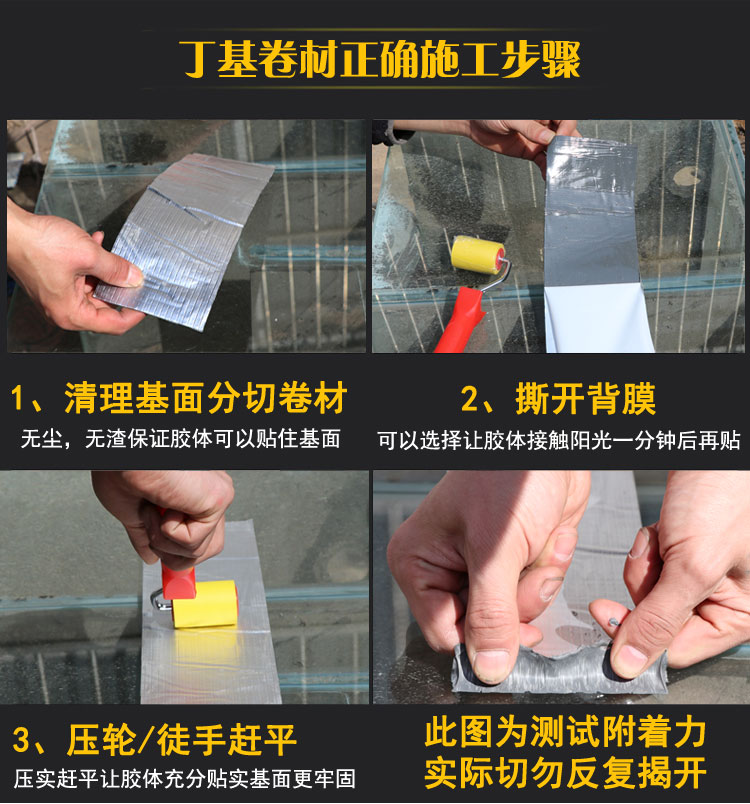 丁基卷材正确施工步骤

1、清理基面分切卷材
无尘，无渣保证胶体可以贴住基面

2、撕开背膜
可以选择让胶体接触阳光一分钟后再贴

3、压轮/徒手赶平
压实赶平让胶体充分贴实基面更牢固

此图为测试附着力
实际切勿反复揭开