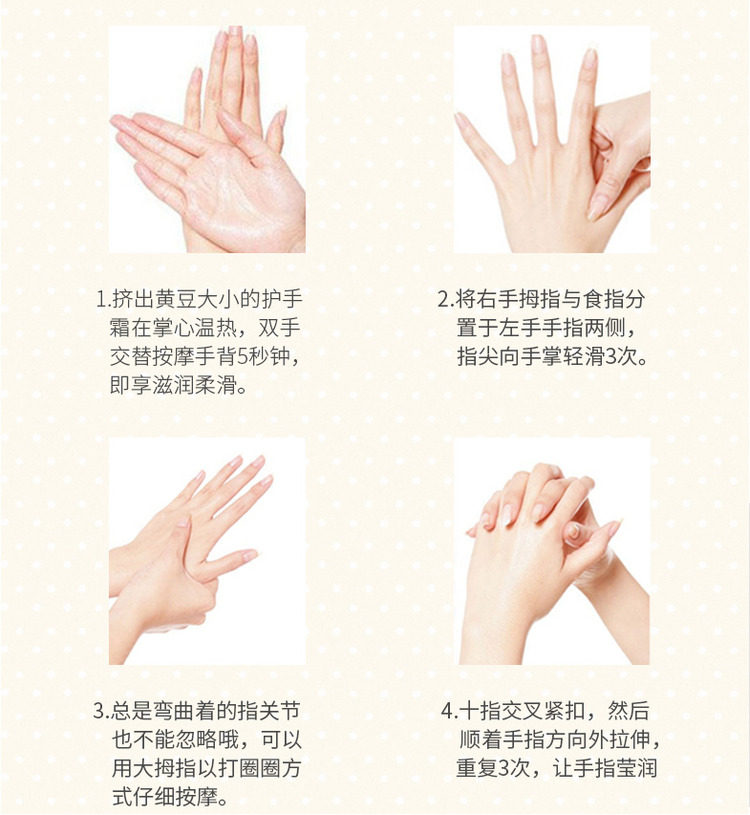 1.挤出黄豆大小的护手霜在掌心温热，双手交替按摩手背5秒钟，即享滋润柔滑。

2.将右手拇指与食指分置于左手手指两侧，指尖向手掌轻滑3次。

3.总是弯曲着的指关节也不能忽略哦，可以用大拇指以打圈圈方式仔细按摩。

4.十指交叉紧扣，然后顺着手指方向外拉伸，重复3次，让手指莹润