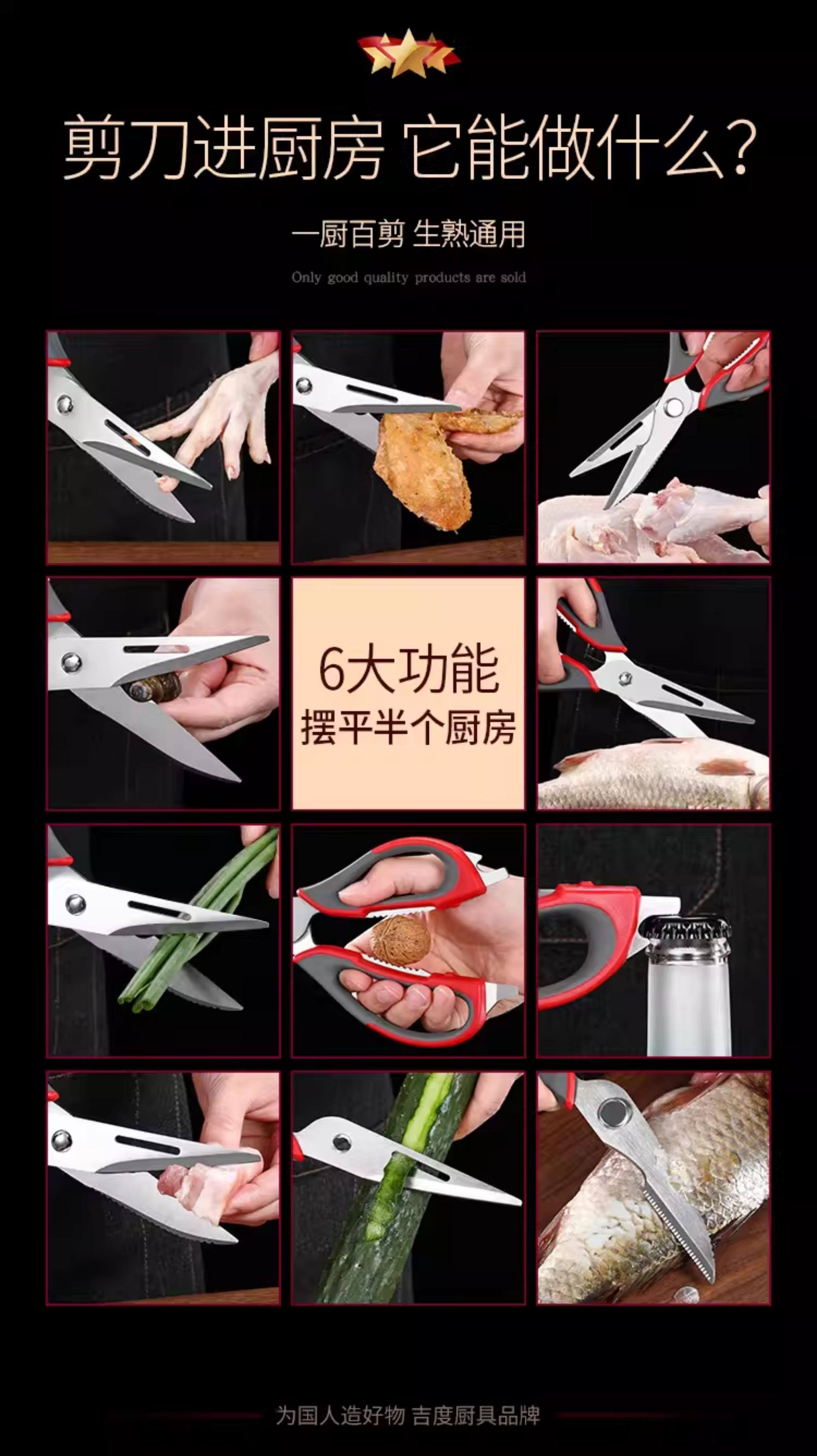 剪刀进厨房 它能做什么?

一厨百剪 生熟通用

Only good quality products are sold

6大功能
摆平半个厨房

为国人造好物 吉度厨具品牌