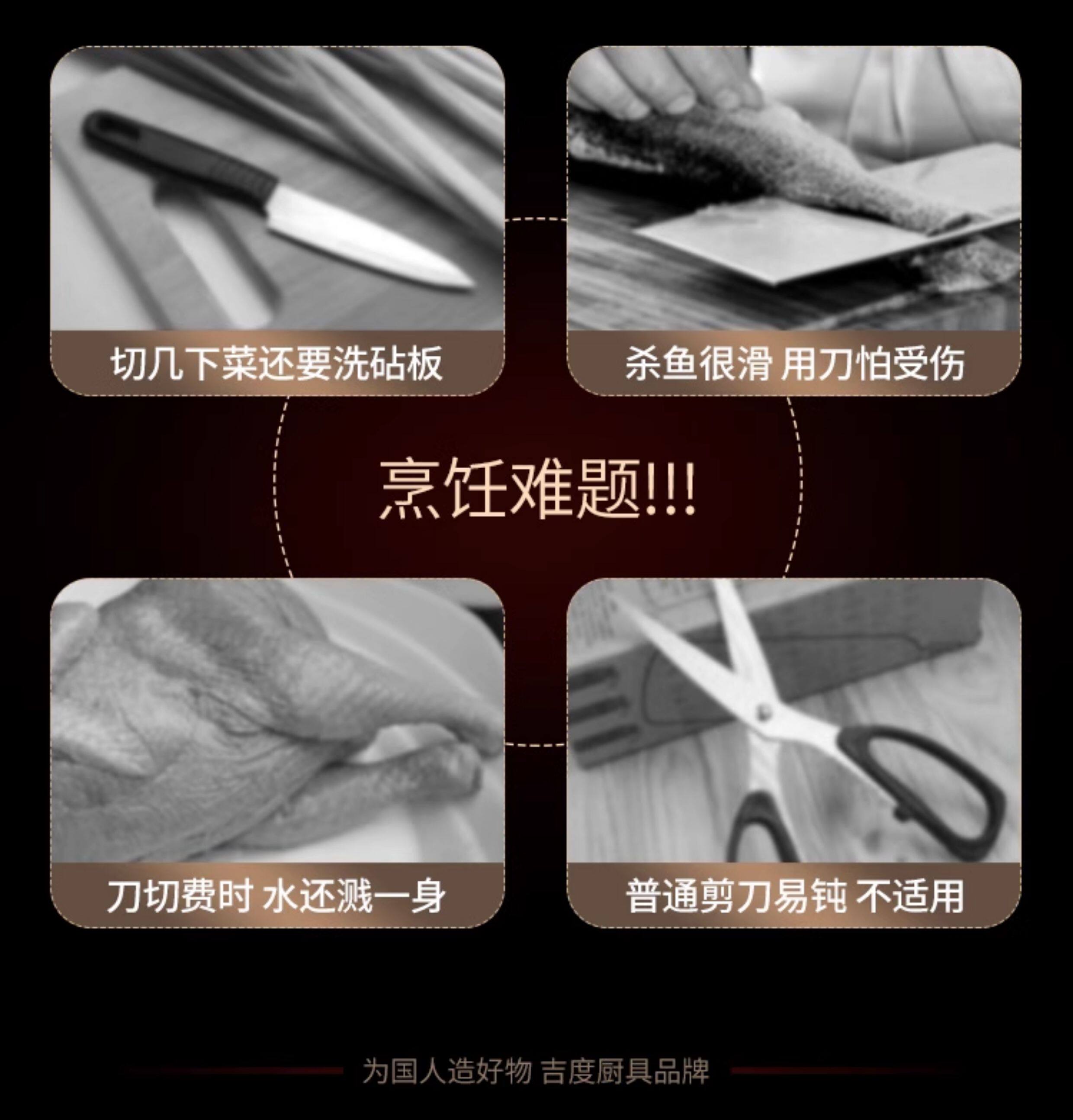 切几下菜还要洗砧板

杀鱼很滑 用刀怕受伤

烹饪难题!!!

刀切费时 水还溅一身

普通剪刀易钝 不适用

为国人造好物 吉度厨具品牌