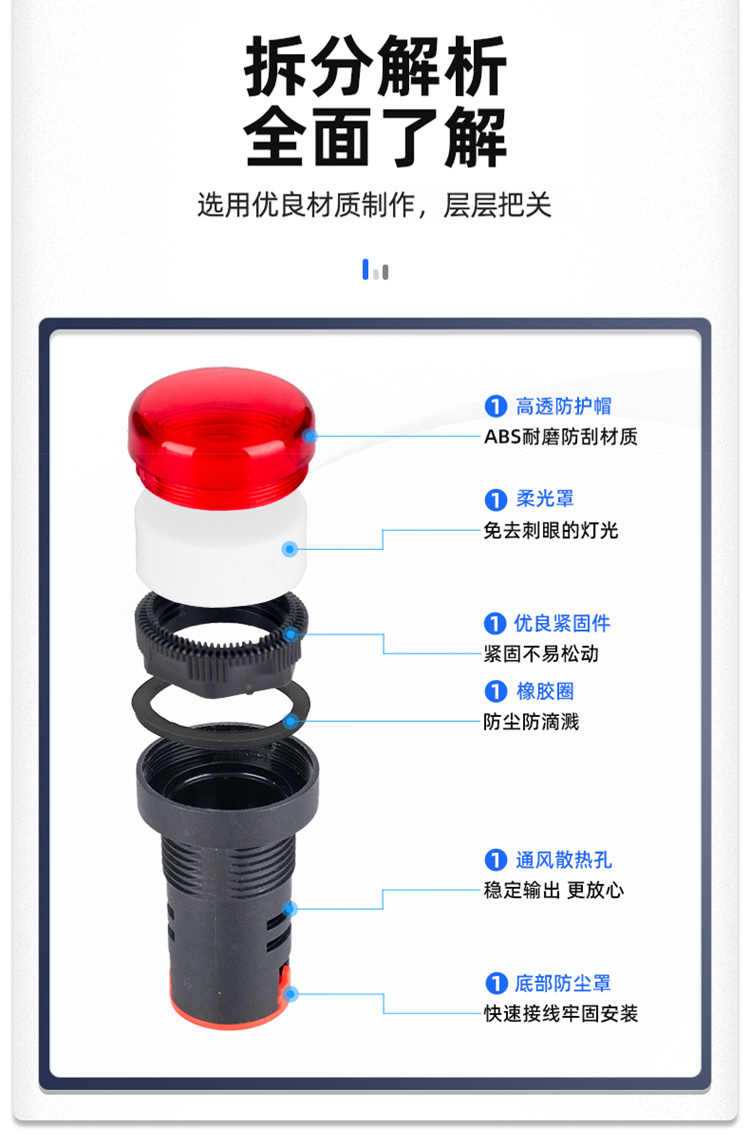 拆分解析
全面了解

选用优良材质制作，层层把关

1 高透防护帽
ABS耐磨防刮材质

1 柔光罩
免去刺眼的灯光

1 优良紧固件
紧固不易松动

1 橡胶圈
防尘防滴溅

1 通风散热孔
稳定输出 更放心

1 底部防尘罩
快速接线牢固安装