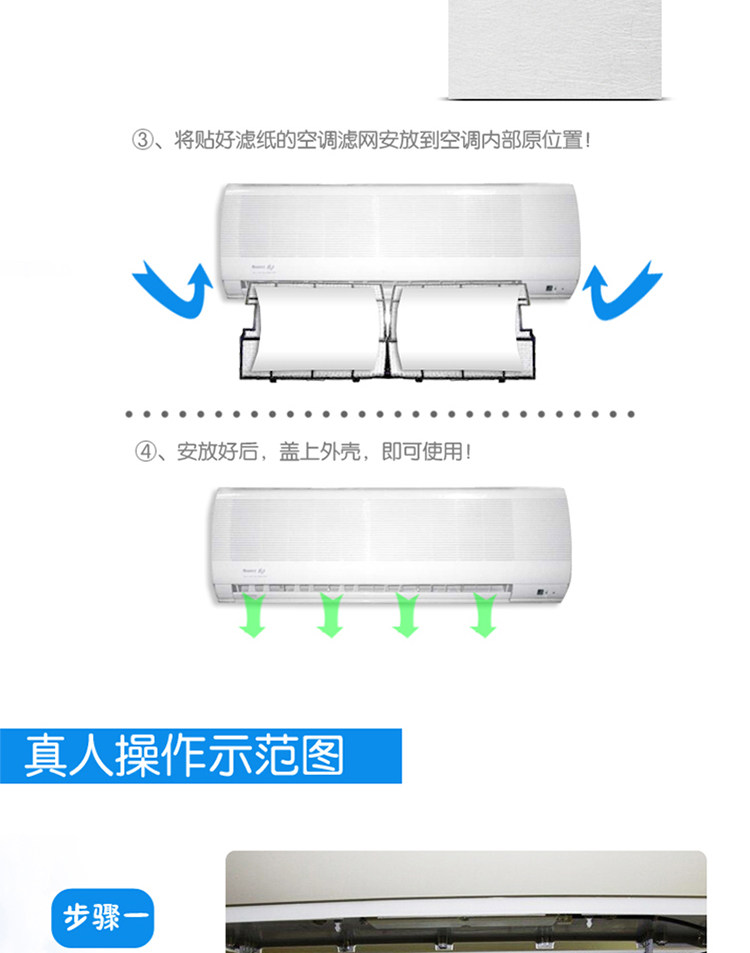 ③、将贴好滤纸的空调滤网安放到空调内部原位置！

④、安放好后，盖上外壳，即可使用！

真人操作示范图

步骤一