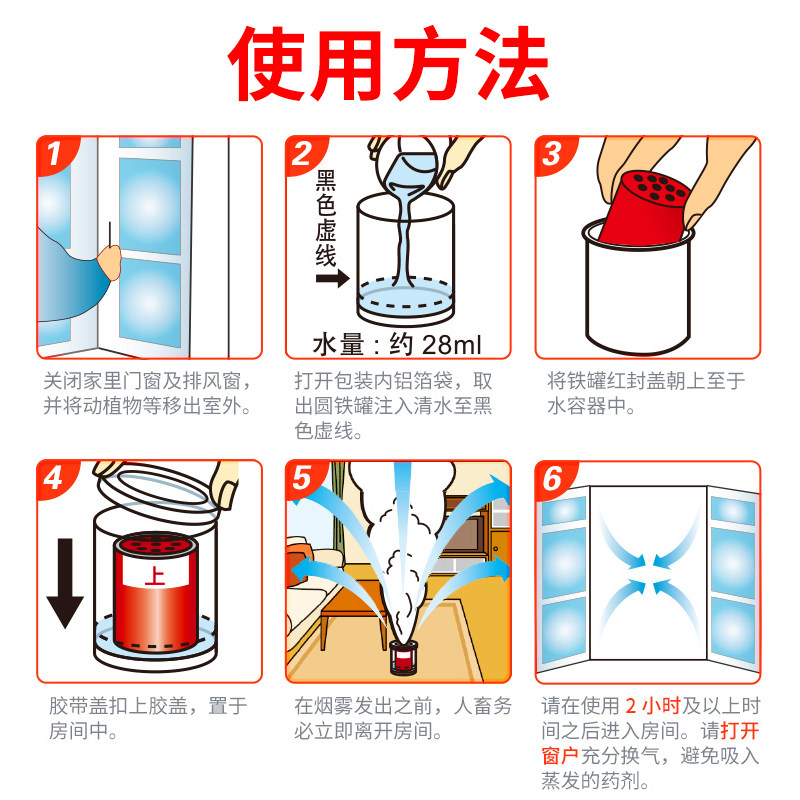 使用方法

1

关闭家里门窗及排风窗，并将动植物等移出室外。

2

黑色虚线

水量：约 28ml

打开包装内铝箔袋，取出圆铁罐注入清水至黑色虚线。

3

将铁罐红封盖朝上至于水容器中。

4

上

胶带盖扣上胶盖，置于房间中。

5

在烟雾发出之前，人畜务必立即离开房间。

6

请在使用 2 小时及以上时间之后进入房间。请打开窗户充分换气，避免吸入蒸发的药剂。