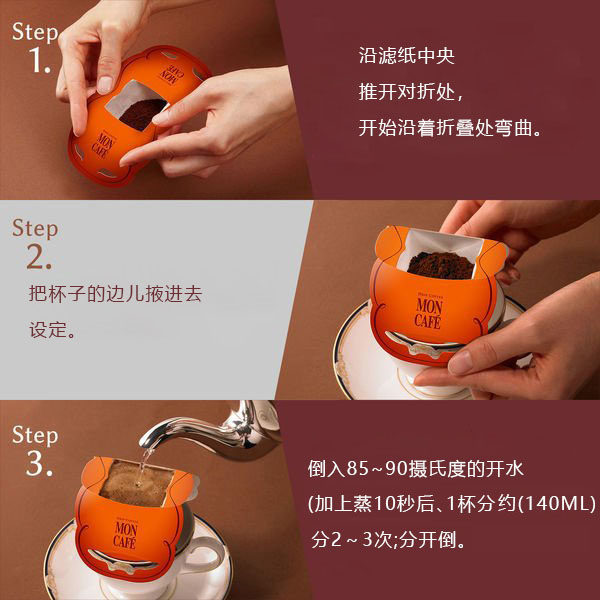 Step
1.

MON
CAFÉ

MON
CAFÉ

沿滤纸中央
推开对折处，
开始沿着折叠处弯曲。

Step
2.

把杯子的边儿掖进去
设定。

MON
CAFÉ

Step
3.

MON
CAFÉ

倒入85～90摄氏度的开水
(加上蒸10秒后、1杯分约(140ML)
分2～3次;分开倒。