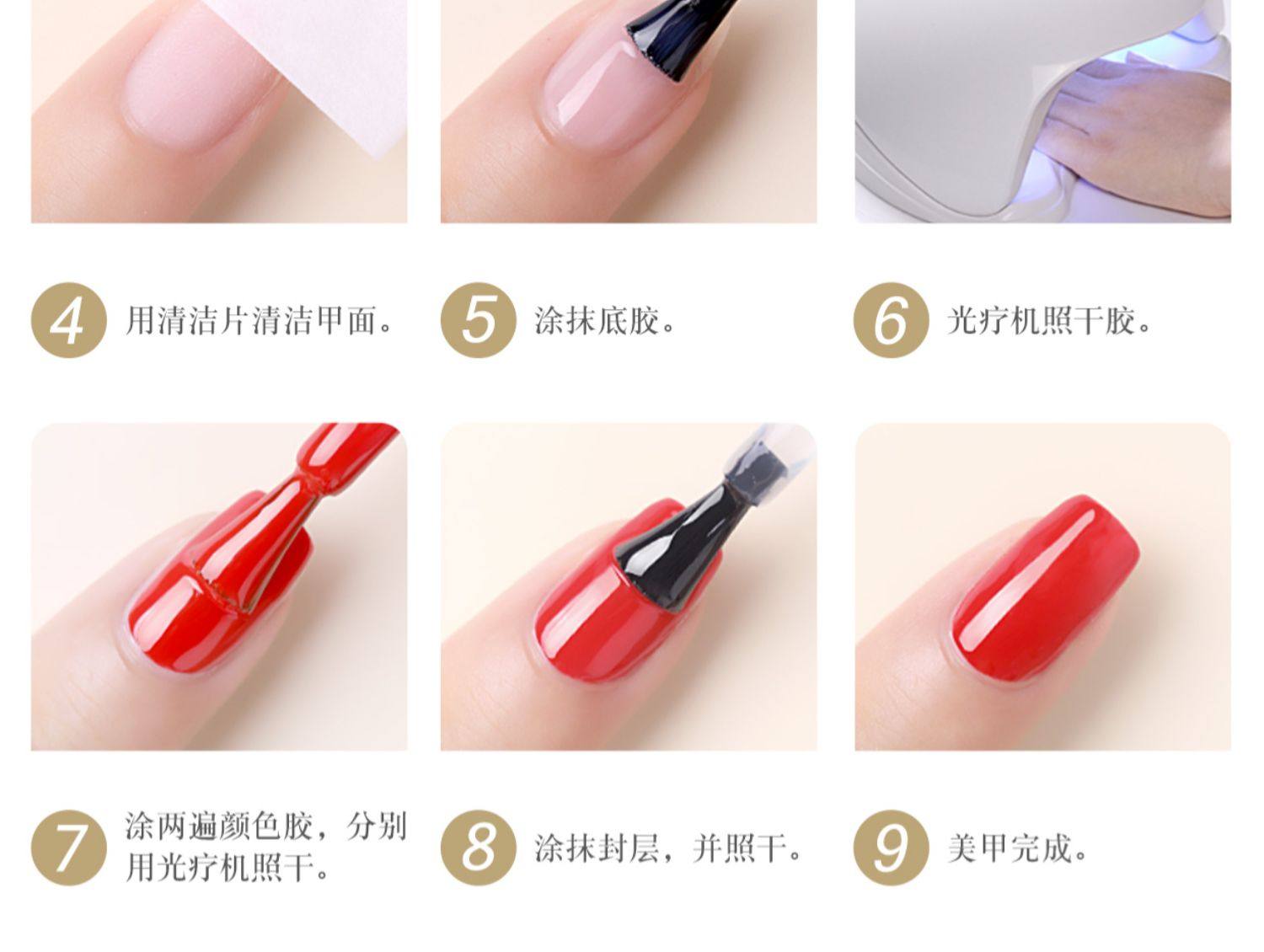 4 用清洁片清洁甲面。

5 涂抹底胶。

6 光疗机照干胶。

7 涂两遍颜色胶，分别用光疗机照干。

8 涂抹封层，并照干。

9 美甲完成。