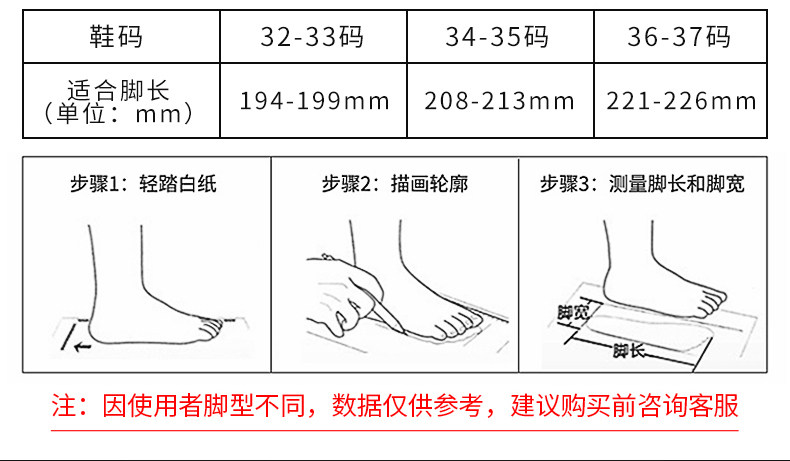 | 鞋码 | 32-33码 | 34-35码 | 36-37码 |
|---|---|---|---|
| 适合脚长（单位：mm） | 194-199mm | 208-213mm | 221-226mm |

步骤1：轻踏白纸

步骤2：描画轮廓

步骤3：测量脚长和脚宽

脚宽

脚长

注：因使用者脚型不同，数据仅供参考，建议购买前咨询客服