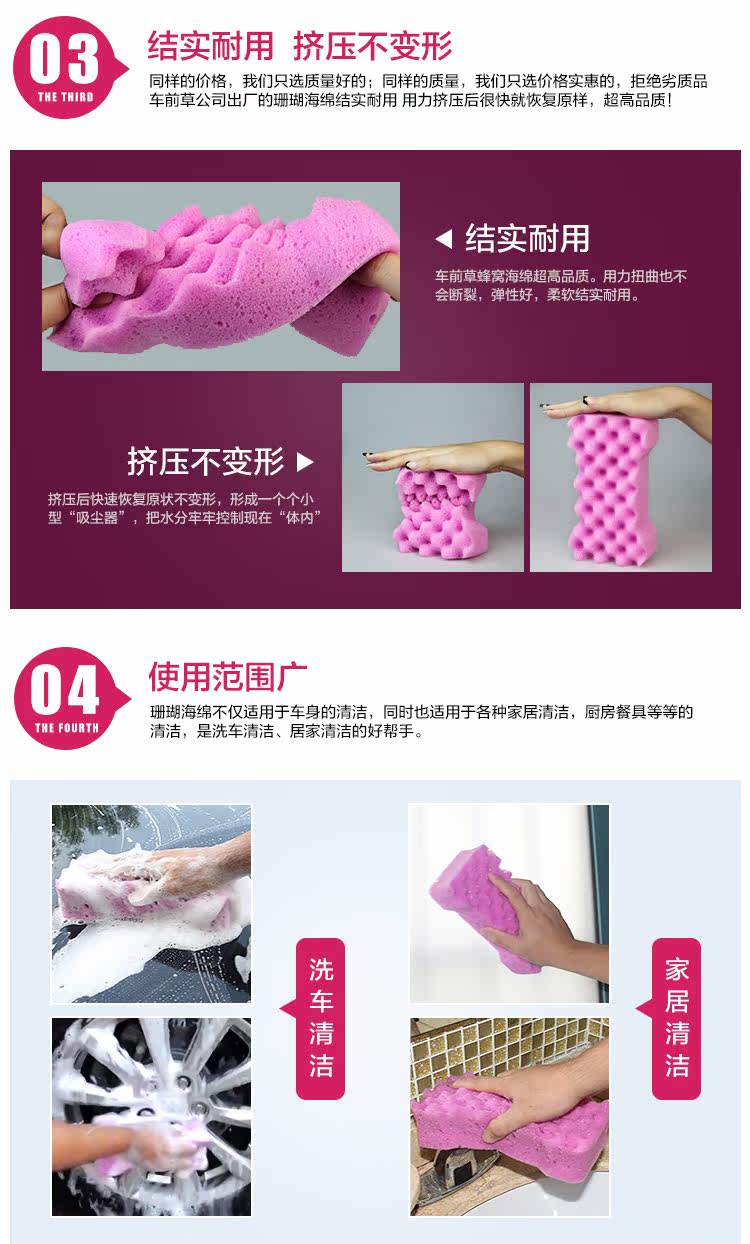 03
THE THIRD

结实耐用 挤压不变形

同样的价格，我们只选质量好的；同样的质量，我们只选价格实惠的，拒绝劣质品 车前草公司出厂的珊瑚海绵结实耐用 用力挤压后很快就恢复原样，超高品质！

◀ 结实耐用

车前草蜂窝海绵超高品质。用力扭曲也不会断裂，弹性好，柔软结实耐用。

挤压不变形 ▶

挤压后快速恢复原状不变形，形成一个个小型“吸尘器”，把水分牢牢控制现在“体内”

04
THE FOURTH

使用范围广

珊瑚海绵不仅适用于车身的清洁，同时也适用于各种家居清洁，厨房餐具等等的清洁，是洗车清洁、居家清洁的好帮手。

洗车清洁

家居清洁