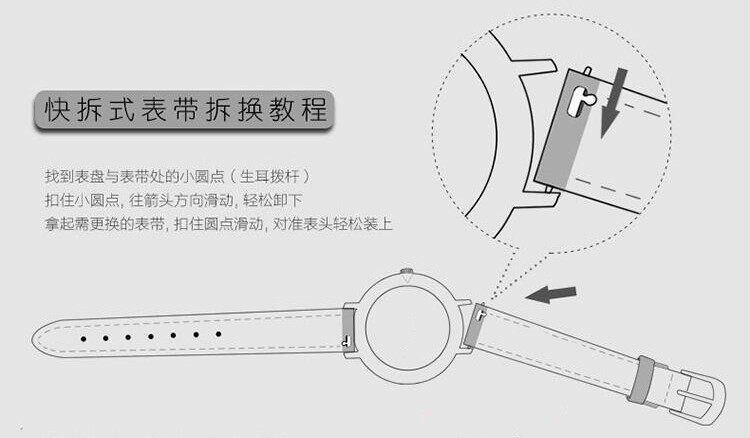 快拆式表带拆换教程

找到表盘与表带处的小圆点（生耳拨杆）
扣住小圆点，往箭头方向滑动，轻松卸下
拿起需更换的表带，扣住圆点滑动，对准表头轻松装上