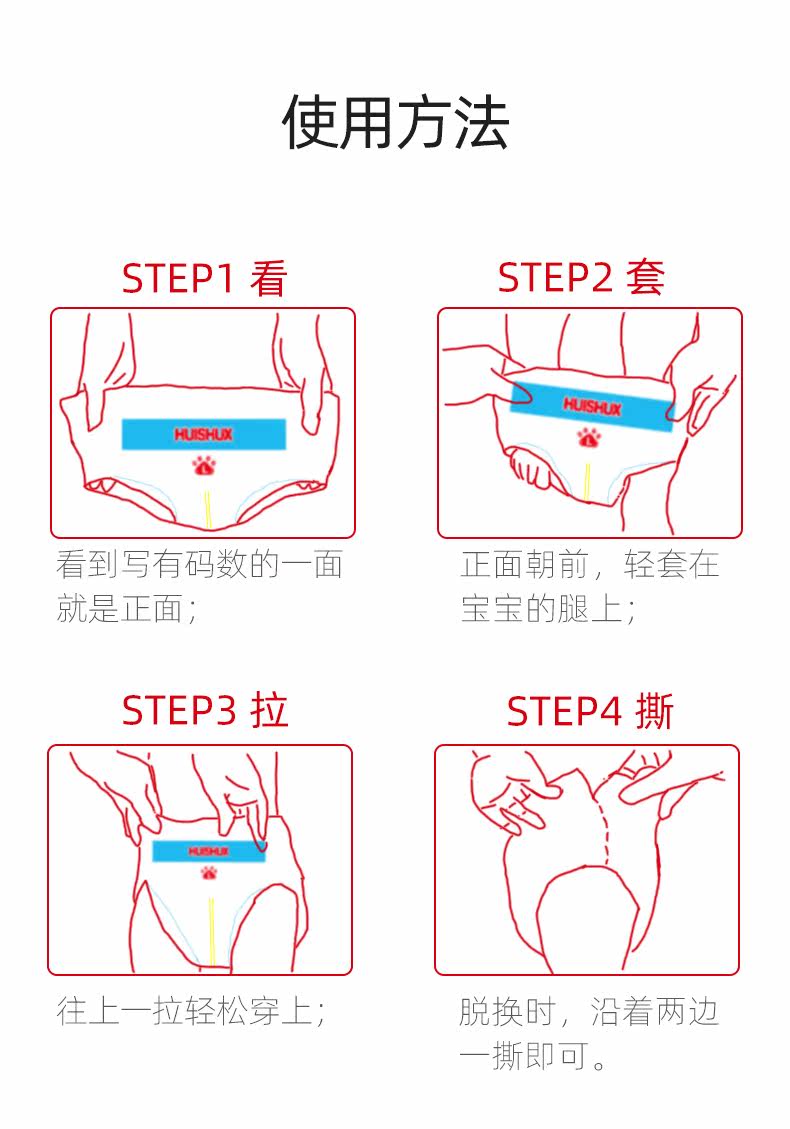 使用方法

STEP1 看

HUISHUX

看到写有码数的一面就是正面；

STEP2 套

HUISHUX

正面朝前，轻套在宝宝的腿上；

STEP3 拉

HUISHUX

往上一拉轻松穿上；

STEP4 撕

脱换时，沿着两边一撕即可。