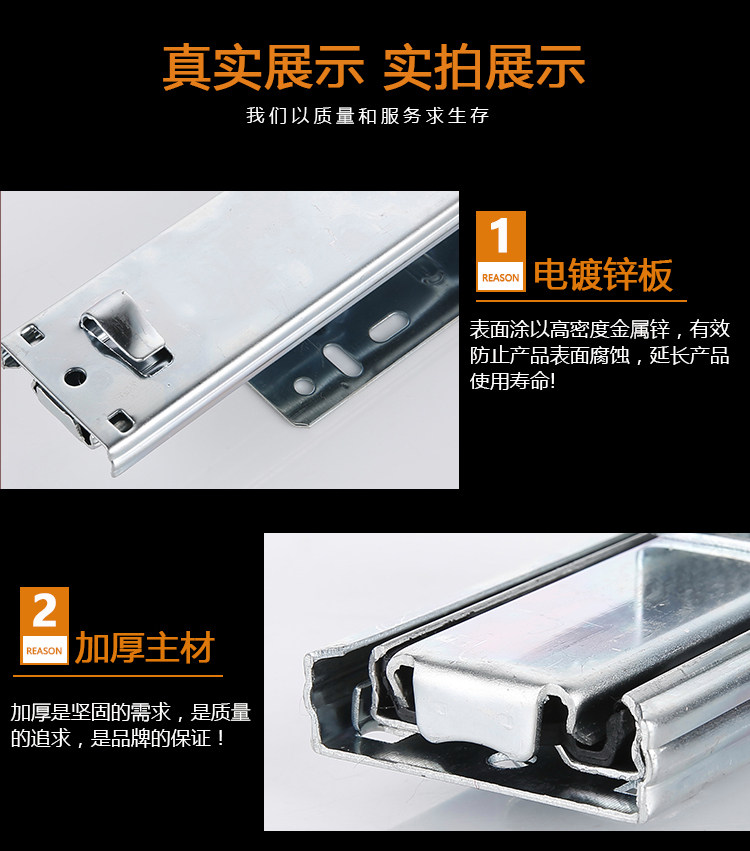 真实展示 实拍展示
我们以质量和服务求生存

1
REASON
电镀锌板

表面涂以高密度金属锌，有效防止产品表面腐蚀，延长产品使用寿命!

2
REASON
加厚主材

加厚是坚固的需求，是质量的追求，是品牌的保证！