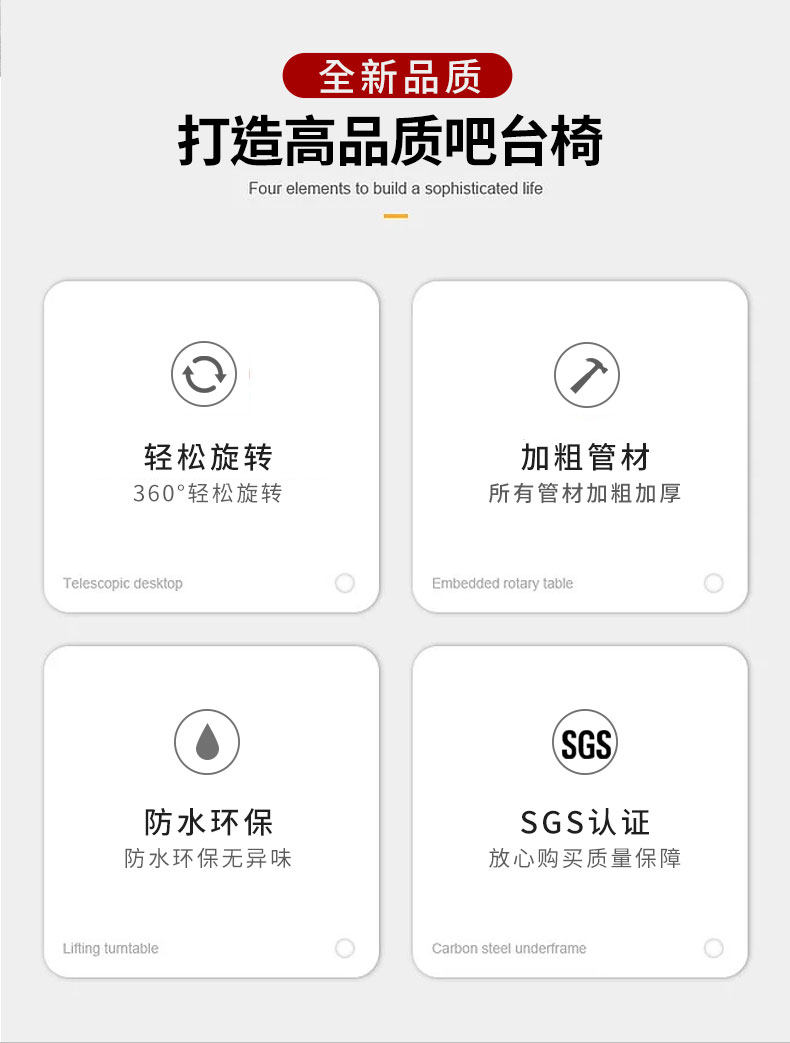 全新品质

打造高品质吧台椅

Four elements to build a sophisticated life

轻松旋转

360°轻松旋转

Telescopic desktop

加粗管材

所有管材加粗加厚

Embedded rotary table

防水环保

防水环保无异味

Lifting turntable

SGS

SGS认证

放心购买质量保障

Carbon steel underframe