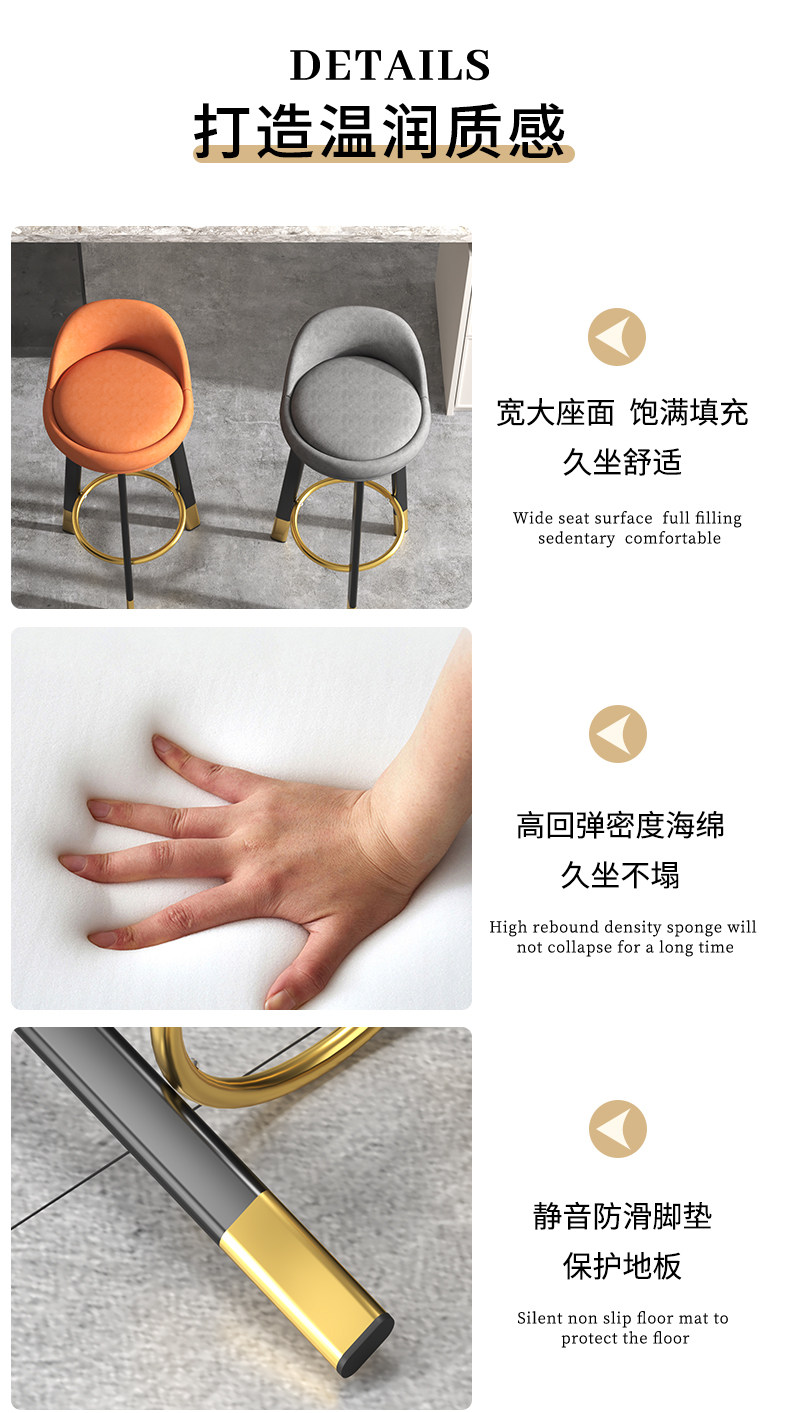 DETAILS
打造温润质感

宽大座面 饱满填充
久坐舒适

Wide seat surface full filling sedentary comfortable

高回弹密度海绵
久坐不塌

High rebound density sponge will not collapse for a long time

静音防滑脚垫
保护地板

Silent non slip floor mat to protect the floor