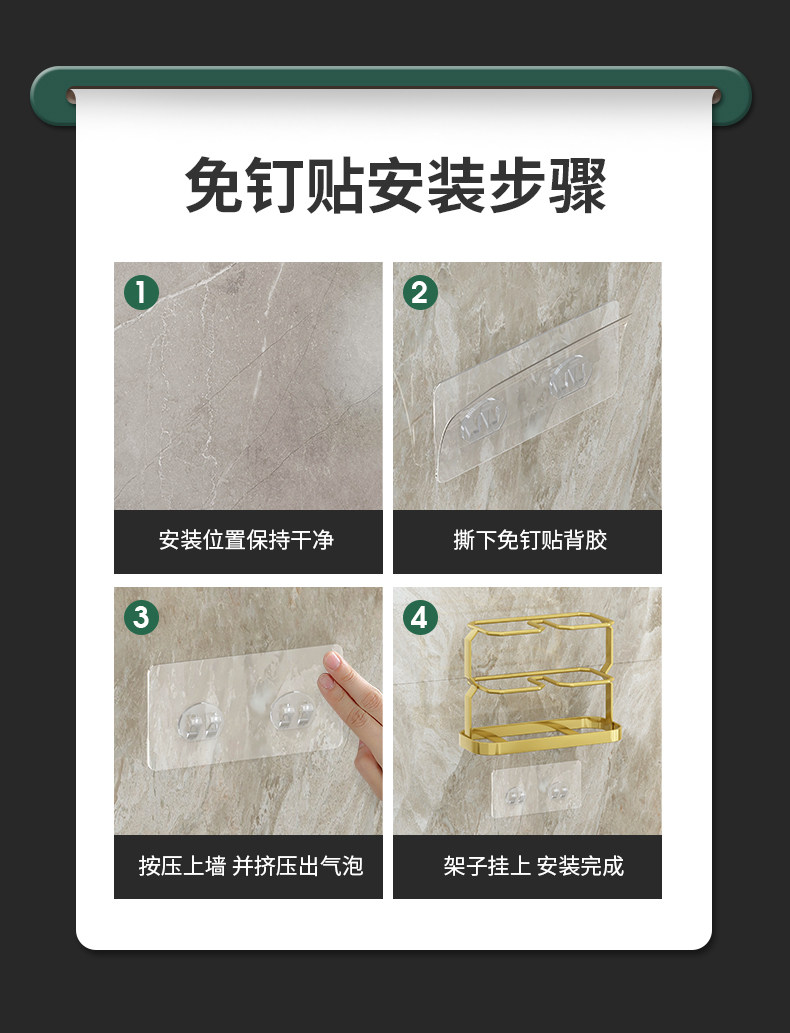 免钉贴安装步骤

1
安装位置保持干净

2
撕下免钉贴背胶

3
按压上墙 并挤压出气泡

4
架子挂上 安装完成