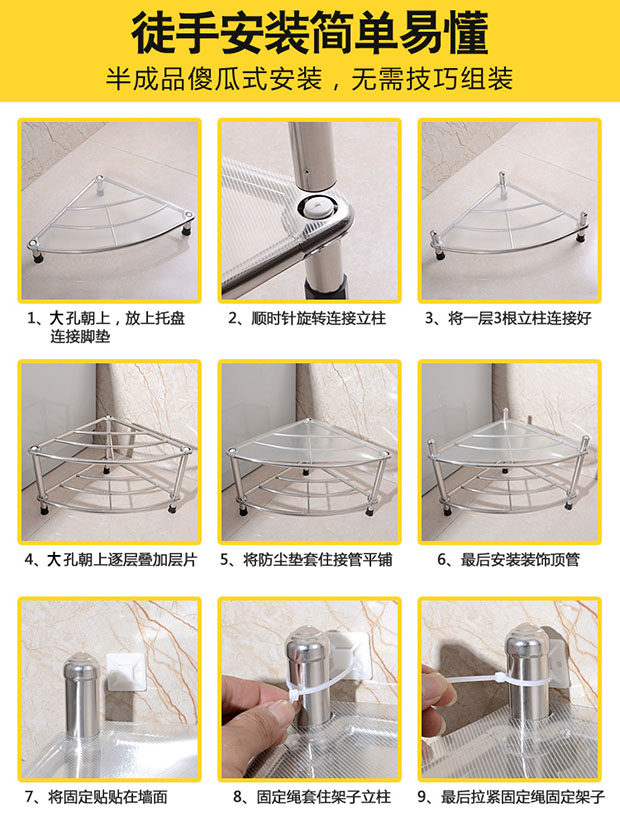 徒手安装简单易懂

半成品傻瓜式安装，无需技巧组装

1、大孔朝上，放上托盘连接脚垫

2、顺时针旋转连接立柱

3、将一层3根立柱连接好

4、大孔朝上逐层叠加层片

5、将防尘垫套住接管平铺

6、最后安装装饰顶管

7、将固定贴贴在墙面

8、固定绳套住架子立柱

9、最后拉紧固定绳固定架子