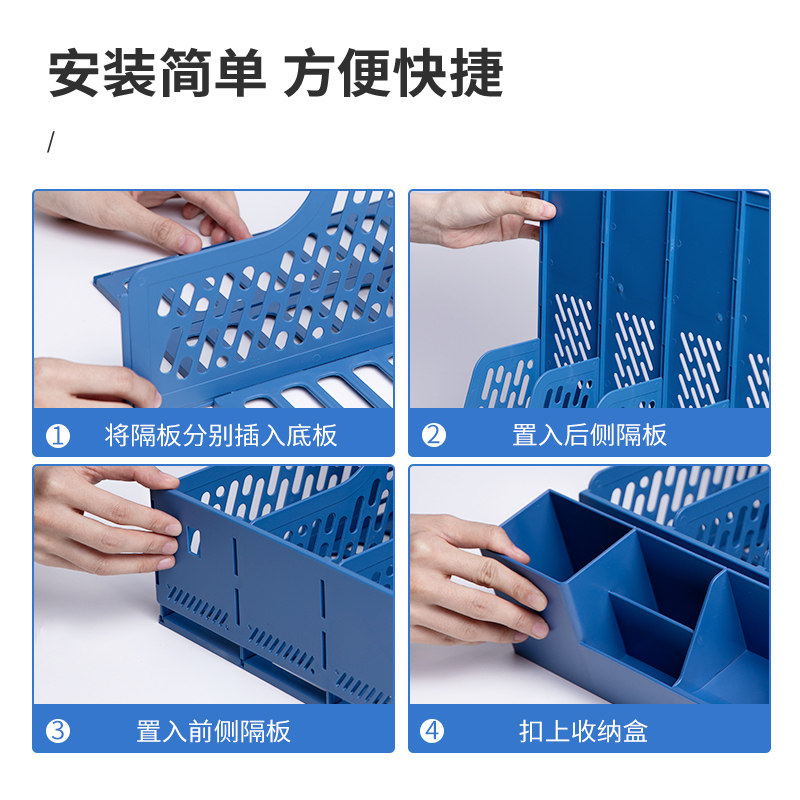 安装简单 方便快捷

/

① 将隔板分别插入底板

② 置入后侧隔板

③ 置入前侧隔板

④ 扣上收纳盒