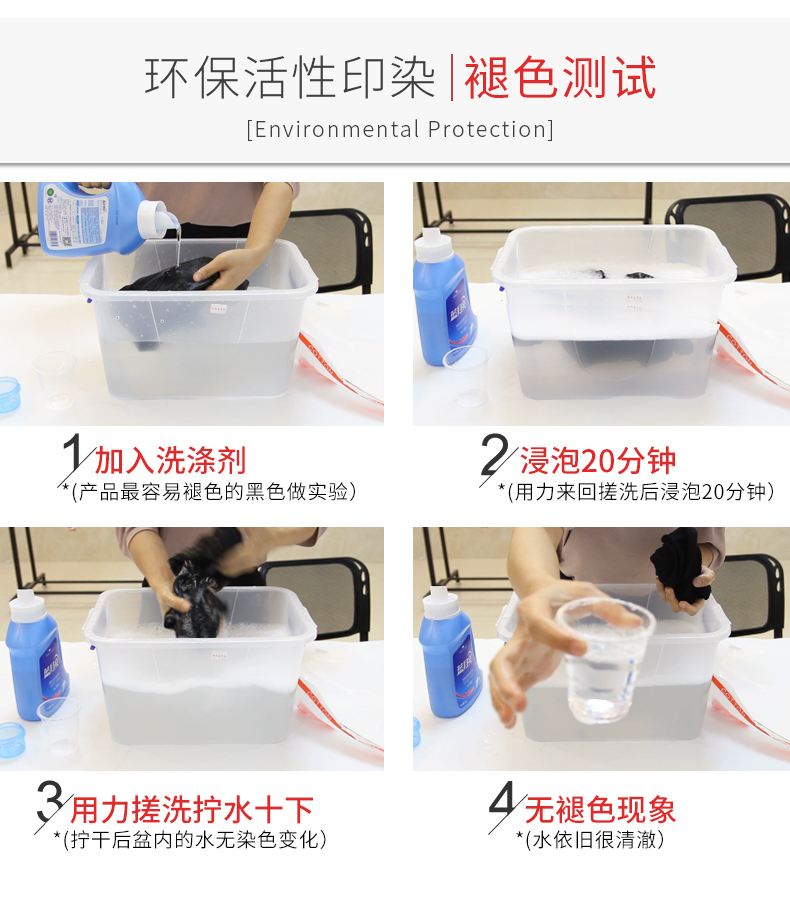 环保活性印染 | 褪色测试
[Environmental Protection]

1 加入洗涤剂
*(产品最容易褪色的黑色做实验)

2 浸泡20分钟
*(用力来回搓洗后浸泡20分钟)

3 用力搓洗拧水十下
*(拧干后盆内的水无染色变化)

4 无褪色现象
*(水依旧很清澈)