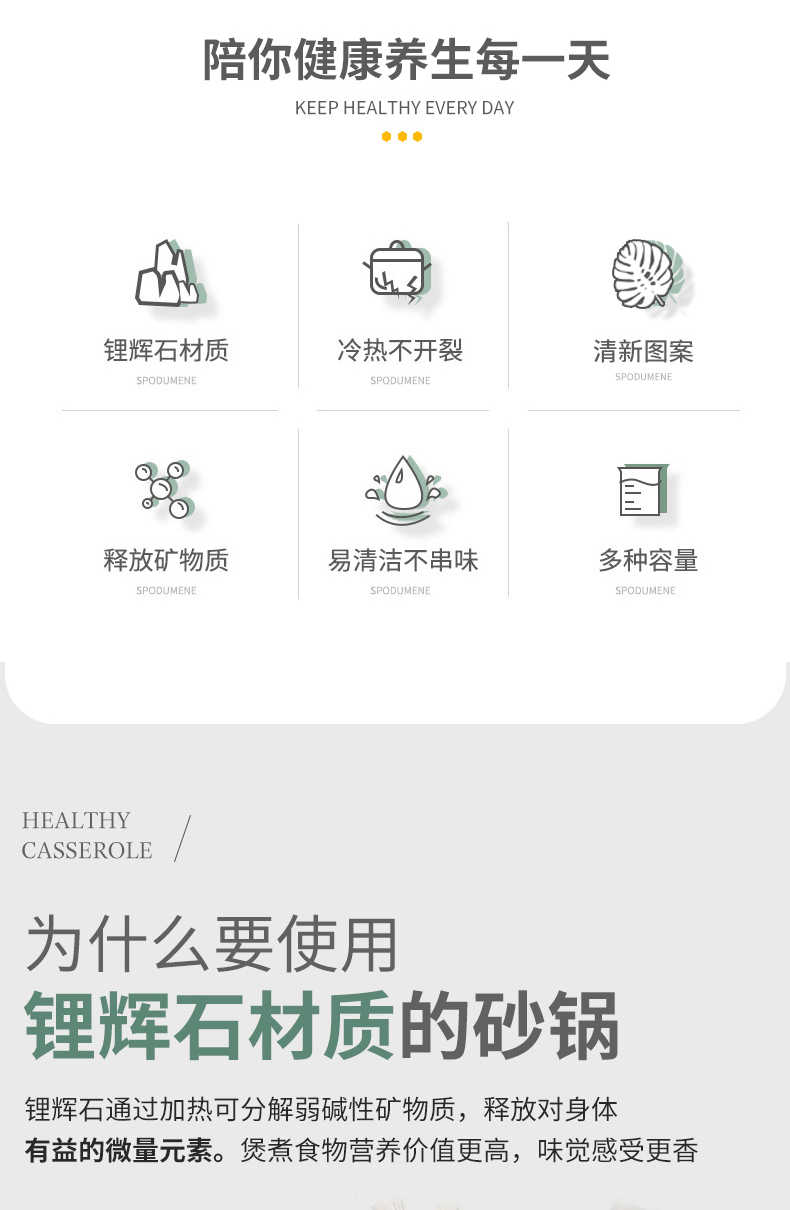 陪你健康养生每一天

KEEP HEALTHY EVERY DAY

锂辉石材质
SPODUMENE

冷热不开裂
SPODUMENE

清新图案
SPODUMENE

释放矿物质
SPODUMENE

易清洁不串味
SPODUMENE

多种容量
SPODUMENE

HEALTHY
CASSEROLE

为什么要使用
锂辉石材质的砂锅

锂辉石通过加热可分解弱碱性矿物质，释放对身体有益的微量元素。煲煮食物营养价值更高，味觉感受更香