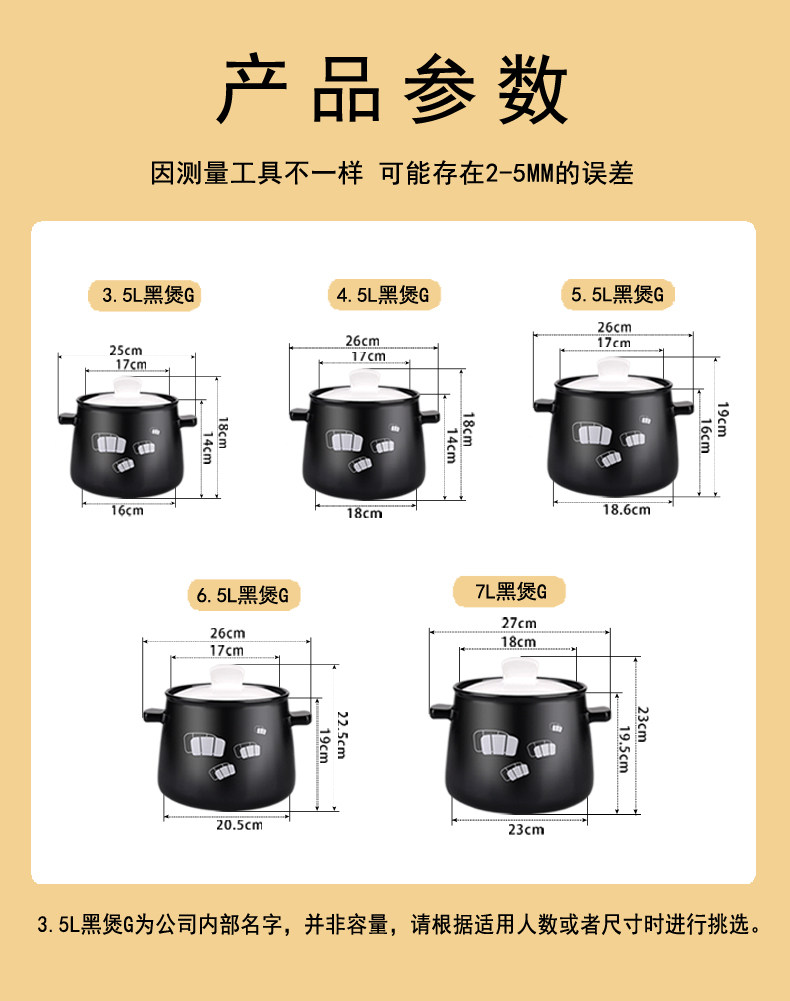 产品参数

因测量工具不一样 可能存在2-5MM的误差

3.5L黑煲G

25cm
17cm
18cm
14cm
16cm

4.5L黑煲G

26cm
17cm
18cm
14cm
18cm

5.5L黑煲G

26cm
17cm
19cm
16cm
18.6cm

6.5L黑煲G

26cm
17cm
22.5cm
19cm
20.5cm

7L黑煲G

27cm
18cm
23cm
19.5cm
23cm

3.5L黑煲G为公司内部名字，并非容量，请根据适用人数或者尺寸时进行挑选。